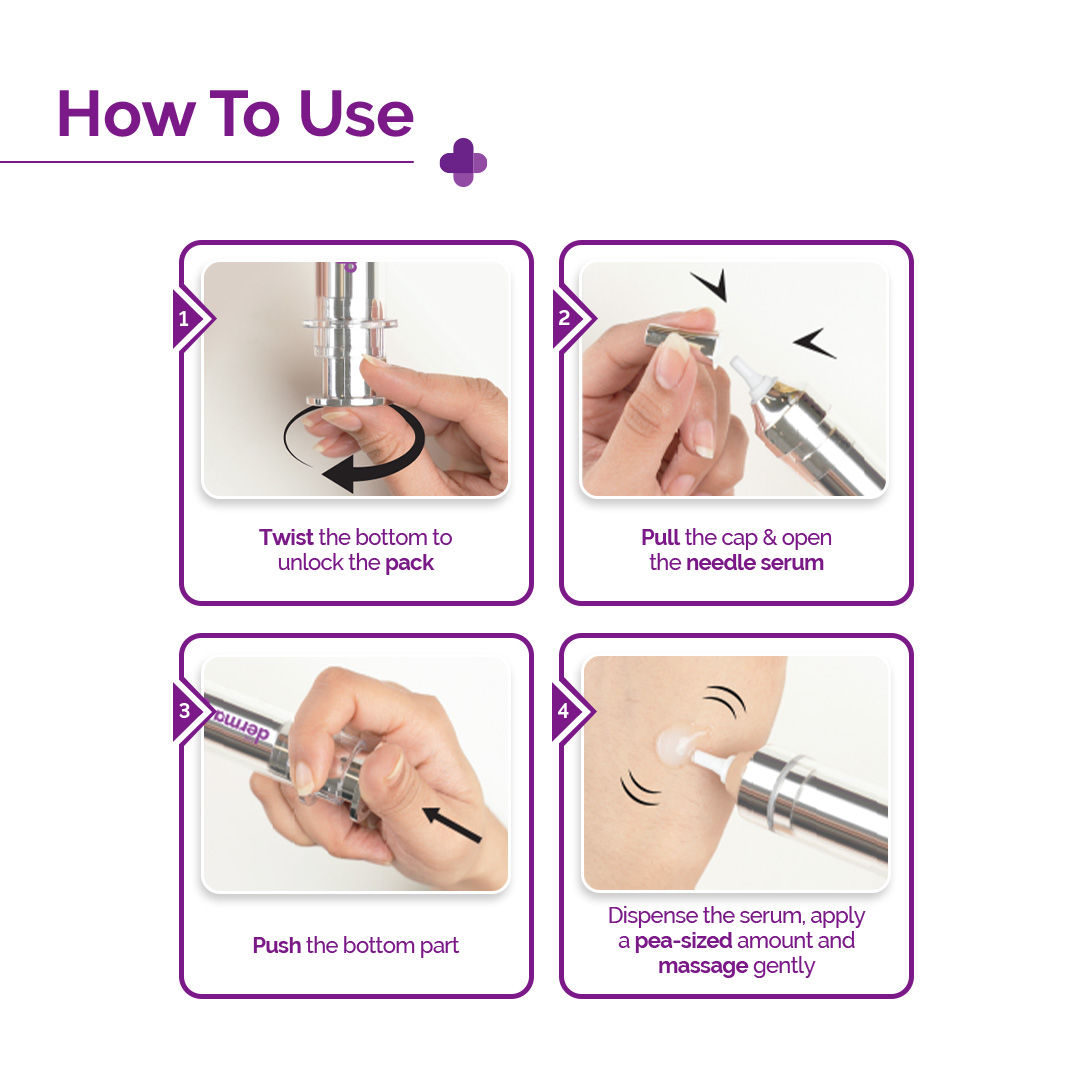 How To Use

1

Twist the bottom to unlock the pack

2

Pull the cap & open the needle serum

3

derma

Push the bottom part

4

Dispense the serum, apply a pea-sized amount and massage gently