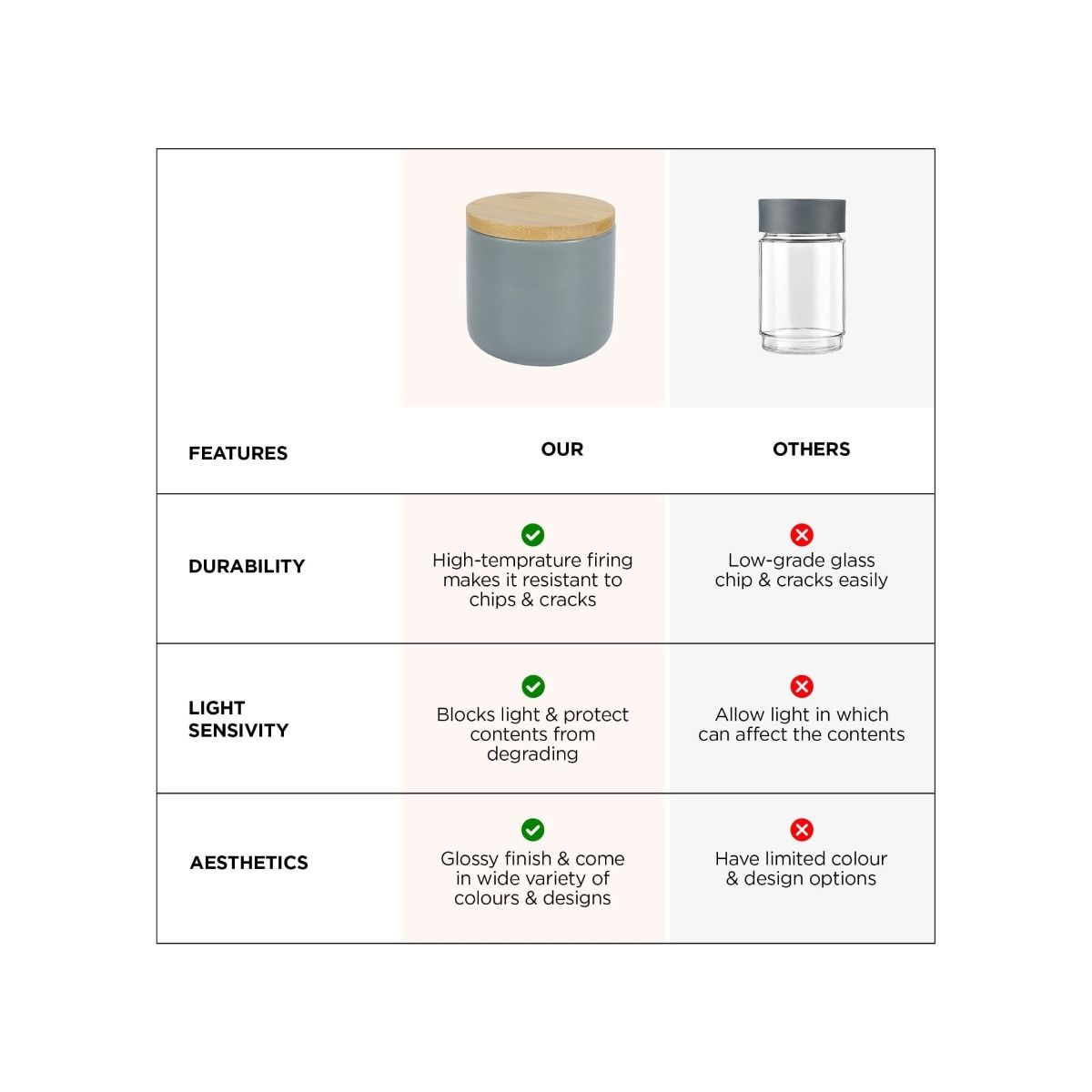 | FEATURES | OUR | OTHERS |
|---|---|---|
| DURABILITY | High-temprature firing makes it resistant to chips & cracks | Low-grade glass chip & cracks easily |
| LIGHT SENSIVITY | Blocks light & protect contents from degrading | Allow light in which can affect the contents |
| AESTHETICS | Glossy finish & come in wide variety of colours & designs | Have limited colour & design options |