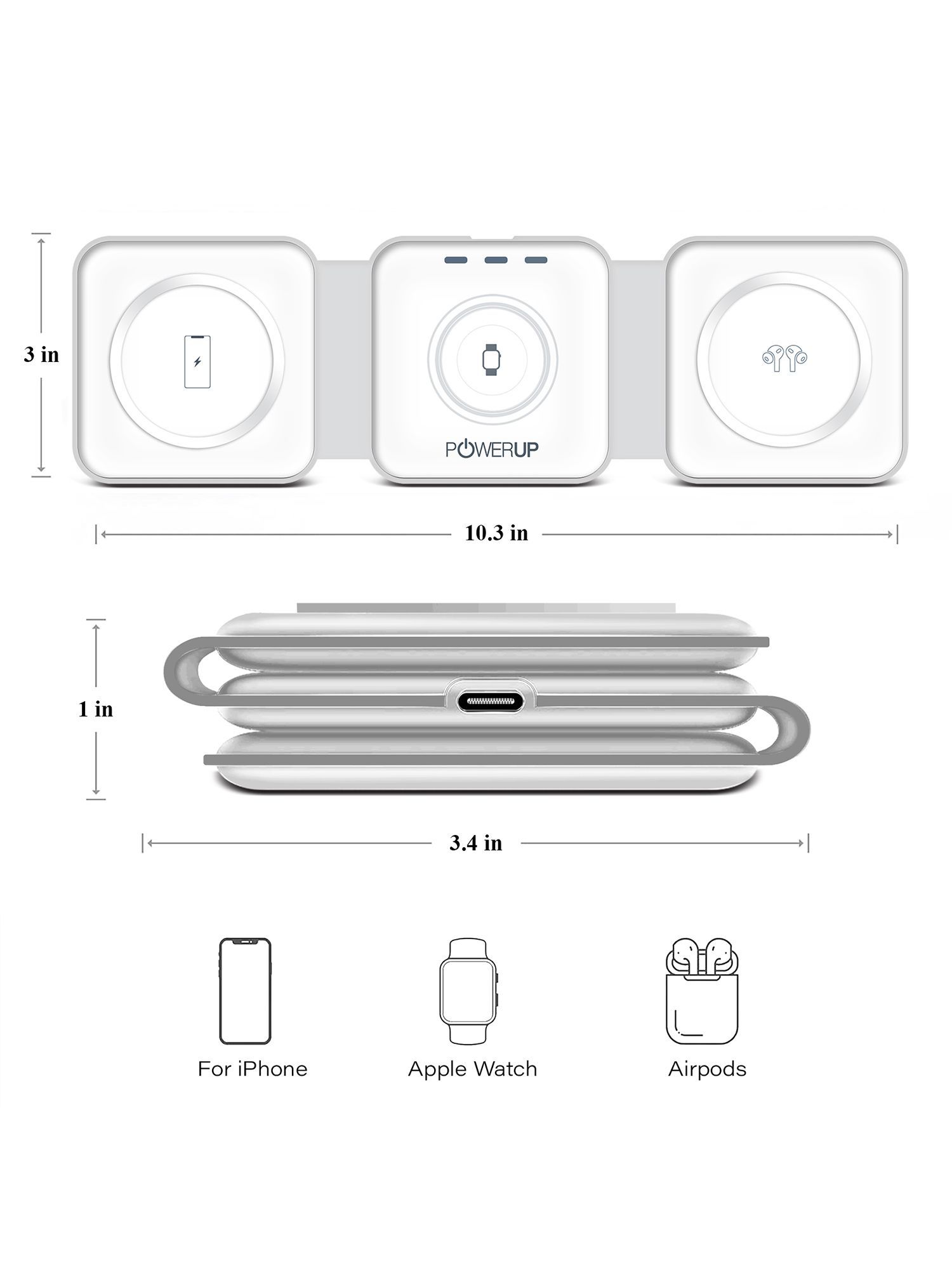 3 in

POWERUP

10.3 in

1 in

3.4 in

For iPhone

Apple Watch

Airpods