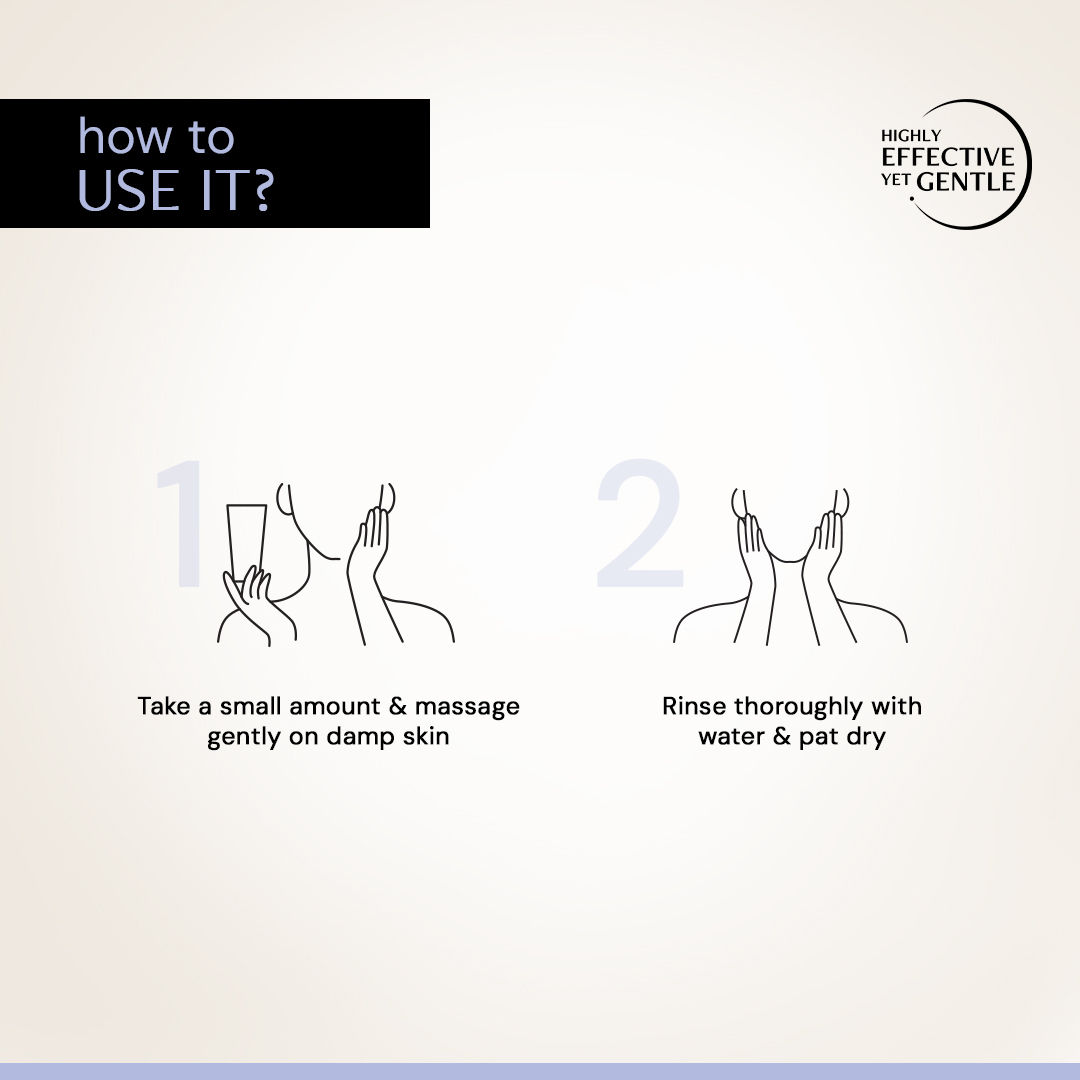 how to
USE IT?

HIGHLY
EFFECTIVE
YET GENTLE

1

Take a small amount & massage gently on damp skin

2

Rinse thoroughly with water & pat dry