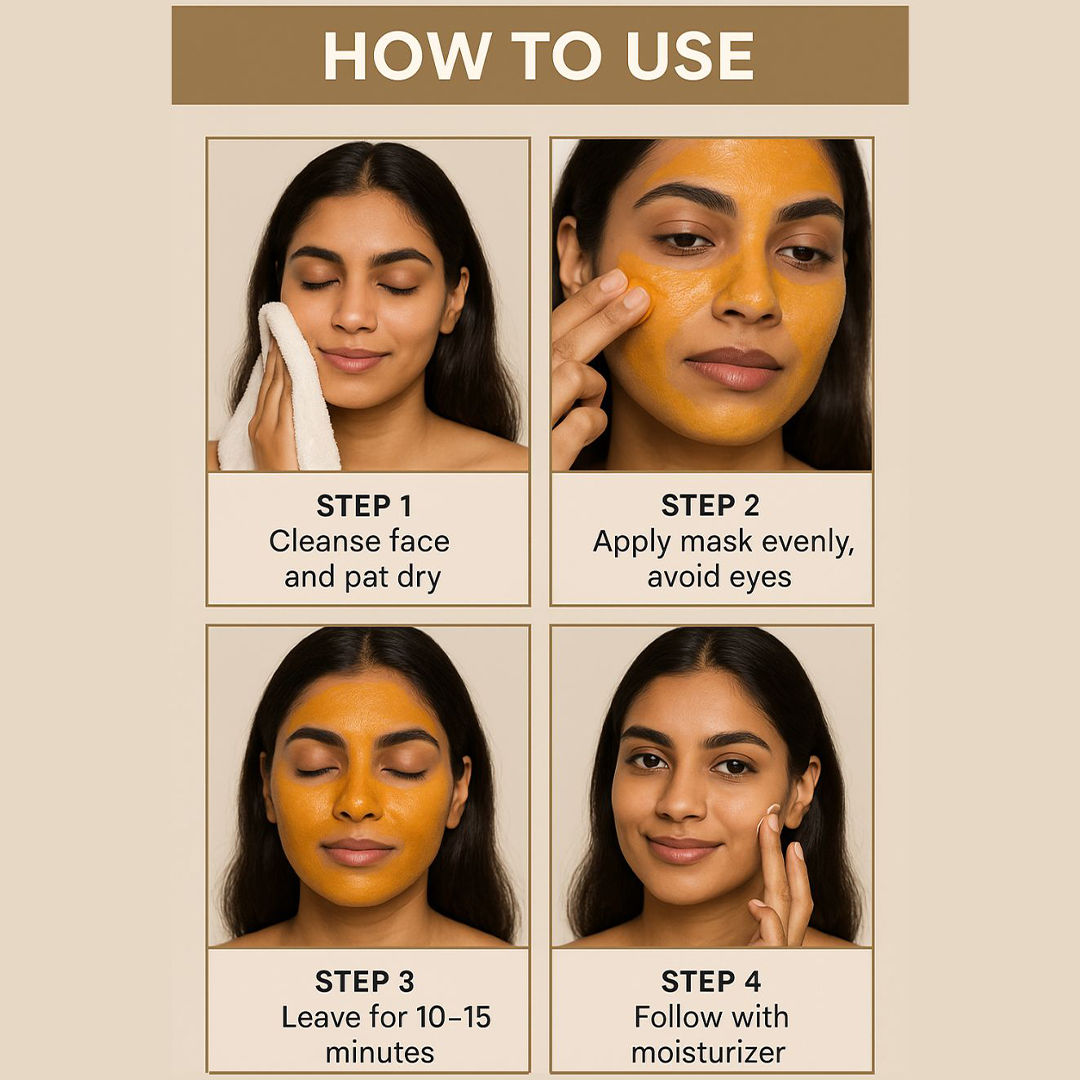 HOW TO USE

STEP 1
Cleanse face and pat dry

STEP 2
Apply mask evenly, avoid eyes

STEP 3
Leave for 10–15 minutes

STEP 4
Follow with moisturizer