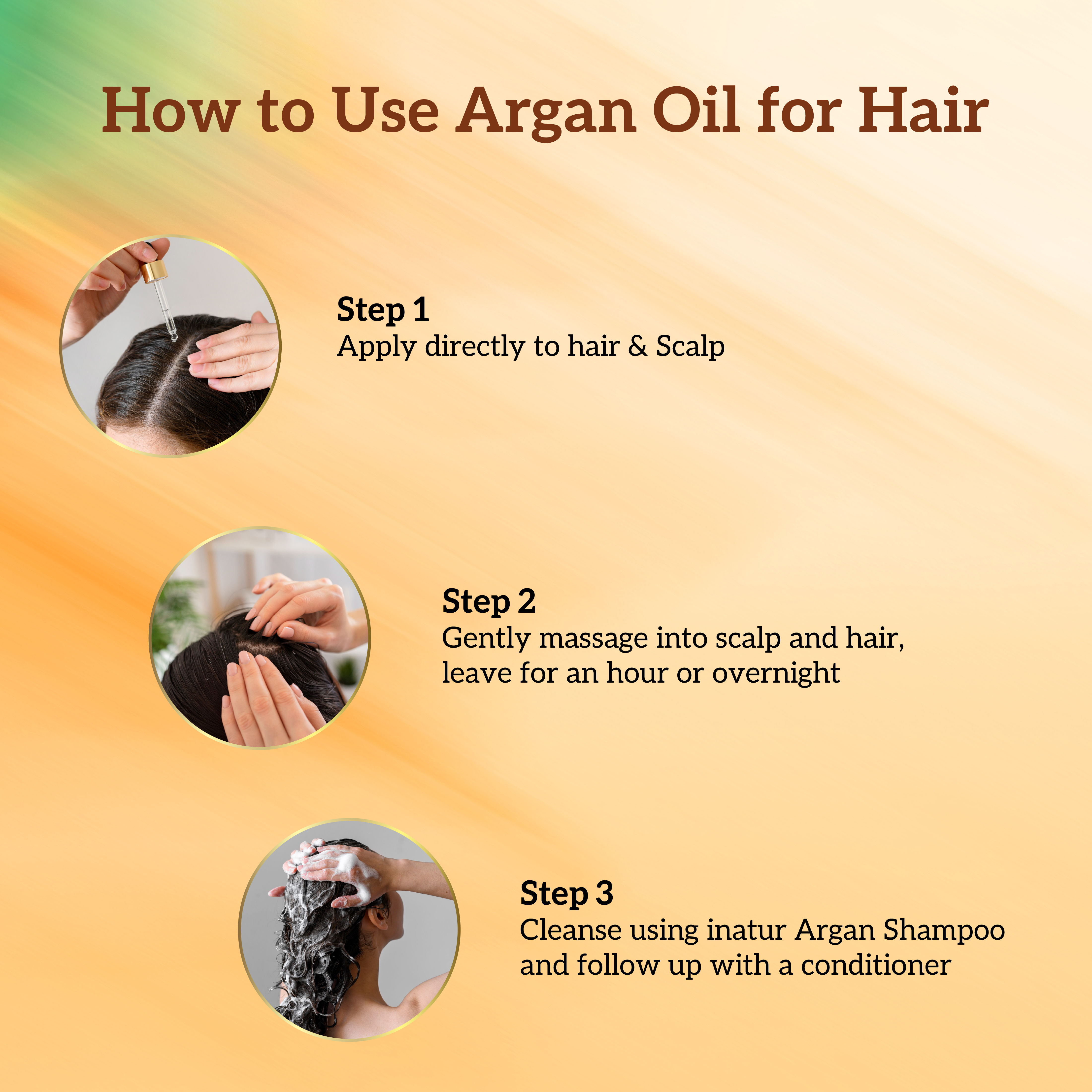 How to Use Argan Oil for Hair

Step 1
Apply directly to hair & Scalp

Step 2
Gently massage into scalp and hair, leave for an hour or overnight

Step 3
Cleanse using inatur Argan Shampoo and follow up with a conditioner