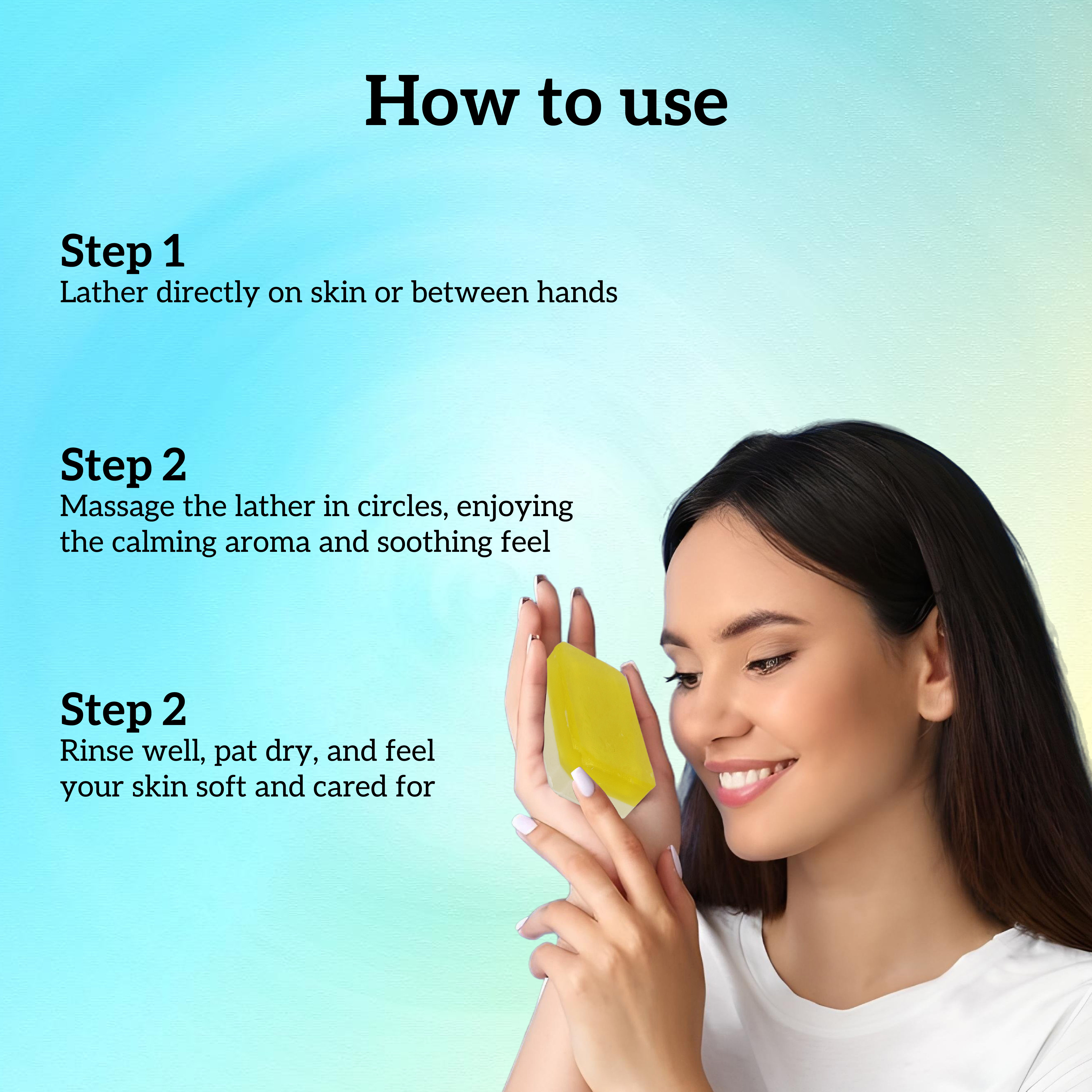 How to use

Step 1
Lather directly on skin or between hands

Step 2
Massage the lather in circles, enjoying the calming aroma and soothing feel

Step 2
Rinse well, pat dry, and feel your skin soft and cared for