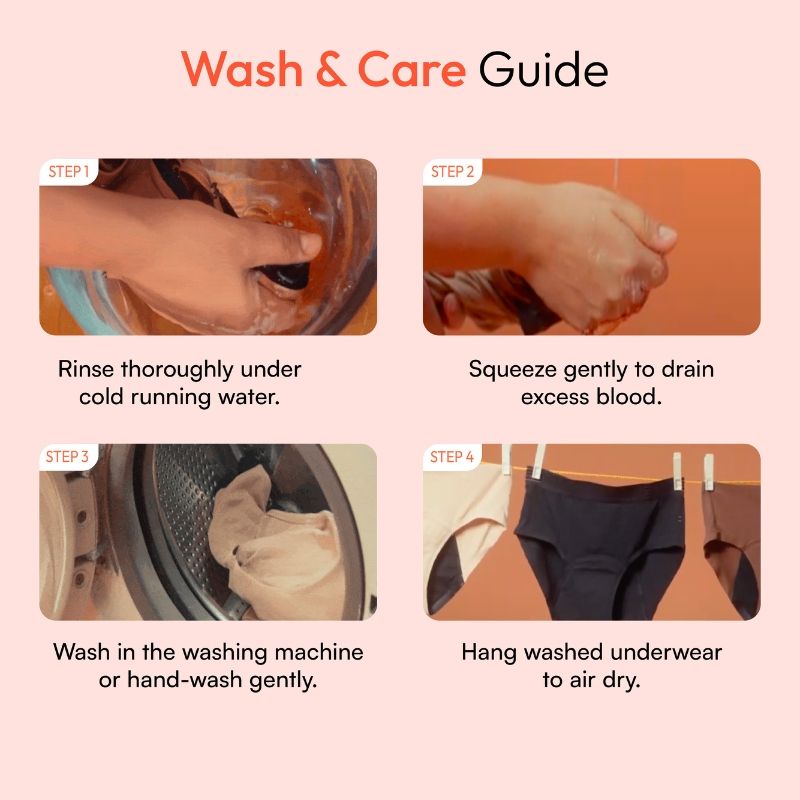 Wash & Care Guide

STEP 1

Rinse thoroughly under cold running water.

STEP 2

Squeeze gently to drain excess blood.

STEP 3

Wash in the washing machine or hand-wash gently.

STEP 4

Hang washed underwear to air dry.