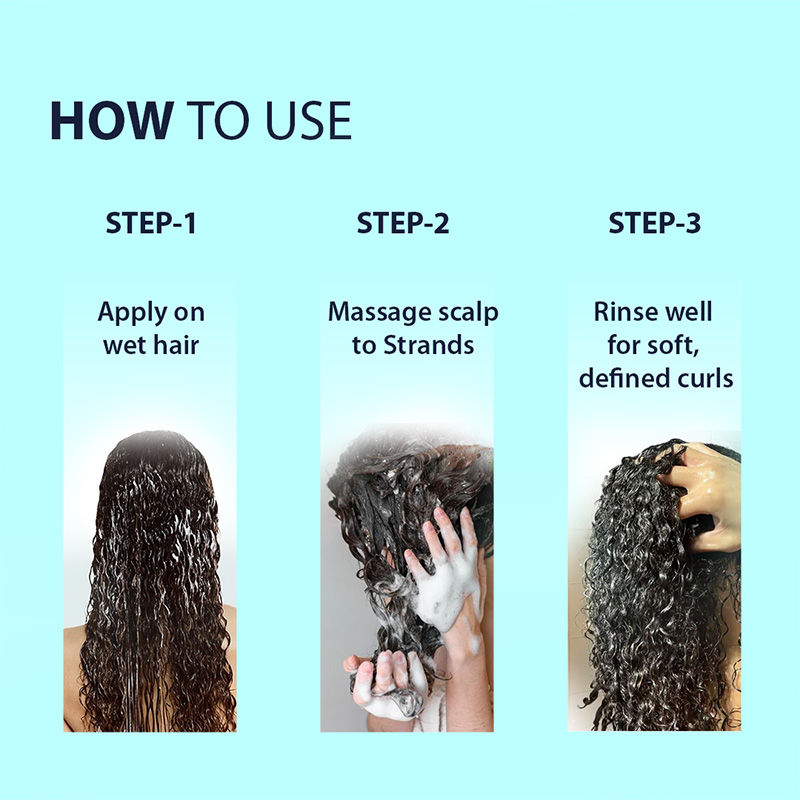 HOW TO USE

STEP-1

Apply on wet hair

STEP-2

Massage scalp to Strands

STEP-3

Rinse well for soft, defined curls