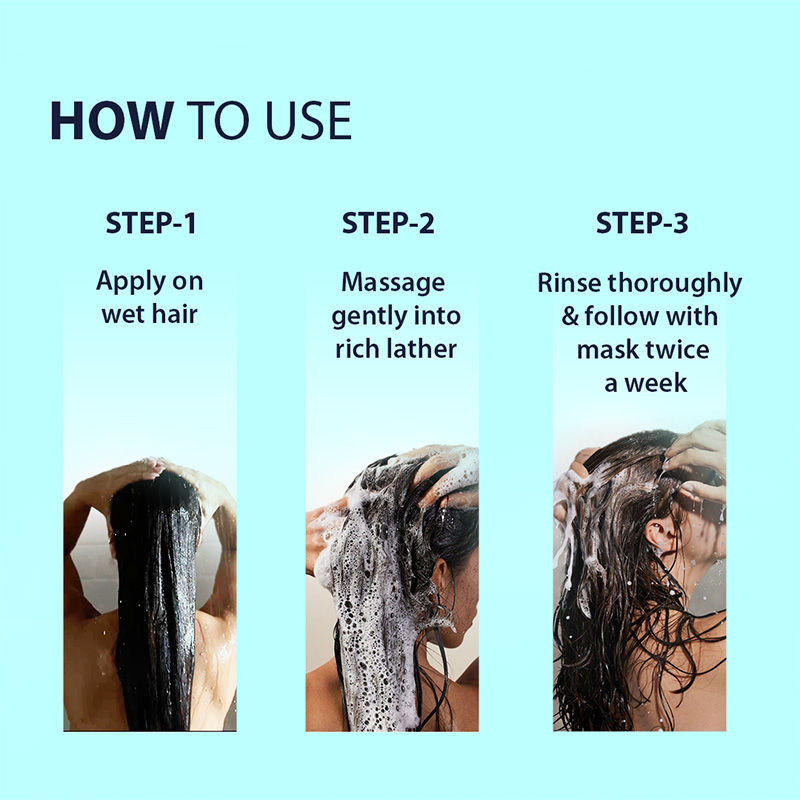 HOW TO USE

STEP-1

Apply on wet hair

STEP-2

Massage gently into rich lather

STEP-3

Rinse thoroughly & follow with mask twice a week