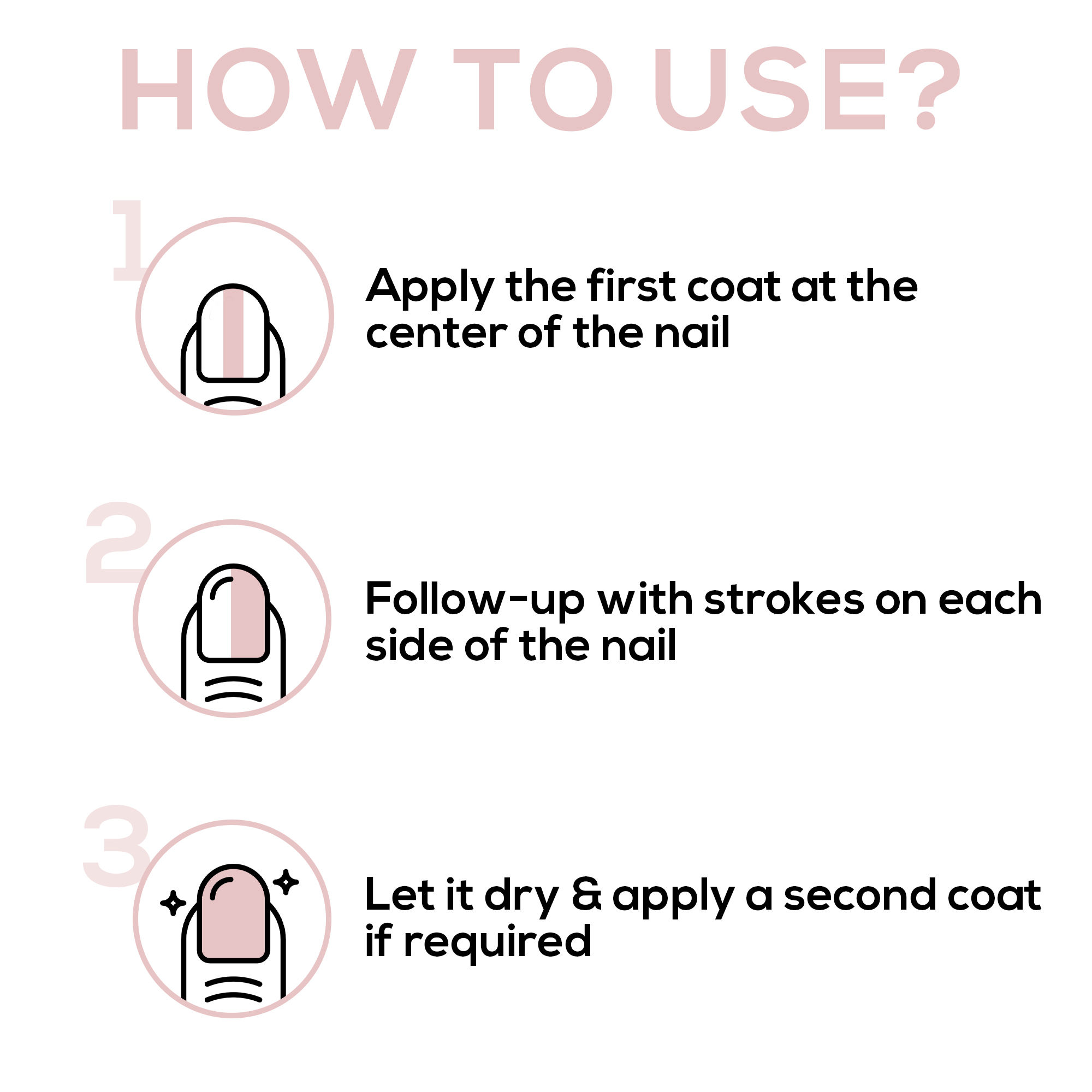 HOW TO USE?

1

Apply the first coat at the center of the nail

2

Follow-up with strokes on each side of the nail

3

Let it dry & apply a second coat if required