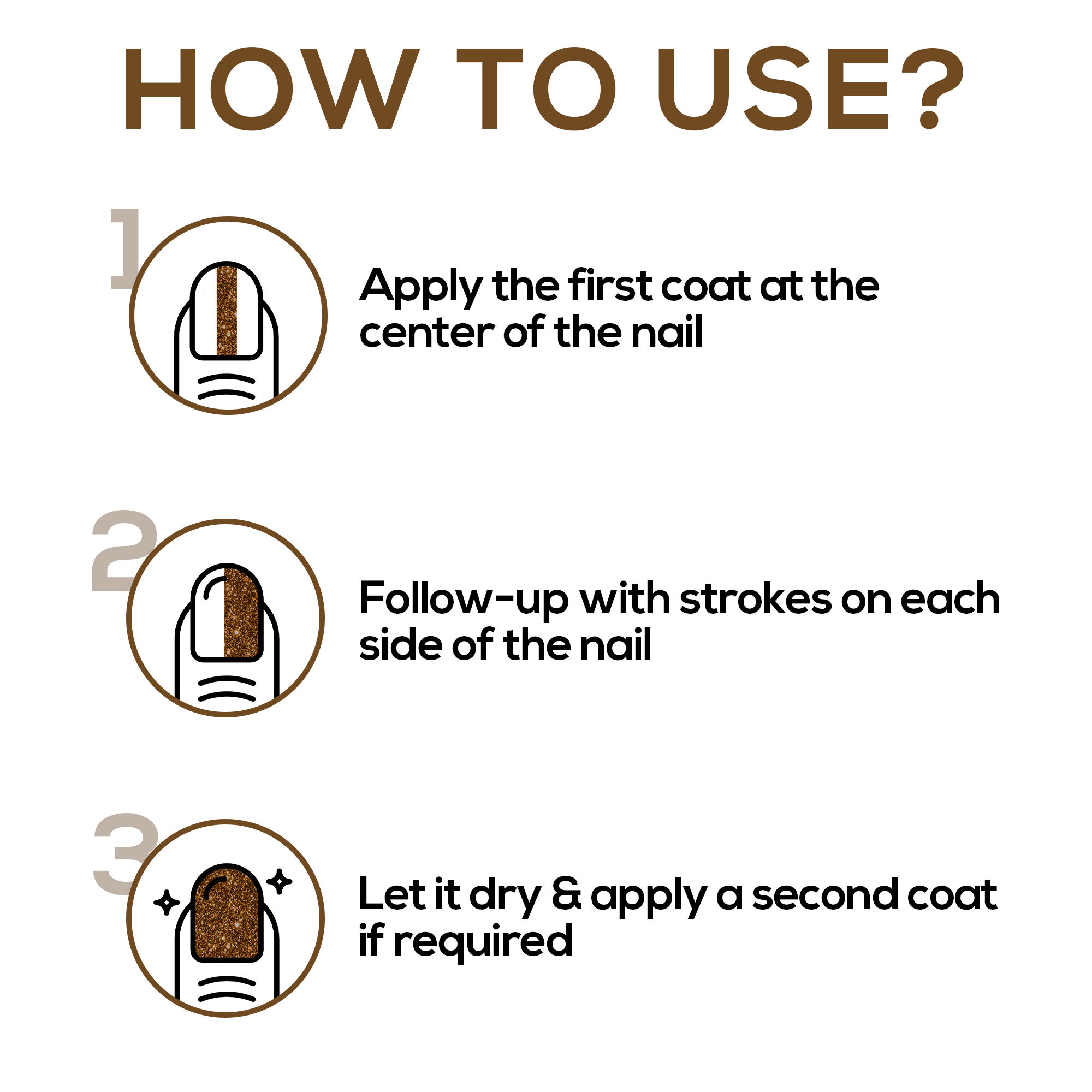 HOW TO USE?

1

Apply the first coat at the center of the nail

2

Follow-up with strokes on each side of the nail

3

Let it dry & apply a second coat if required