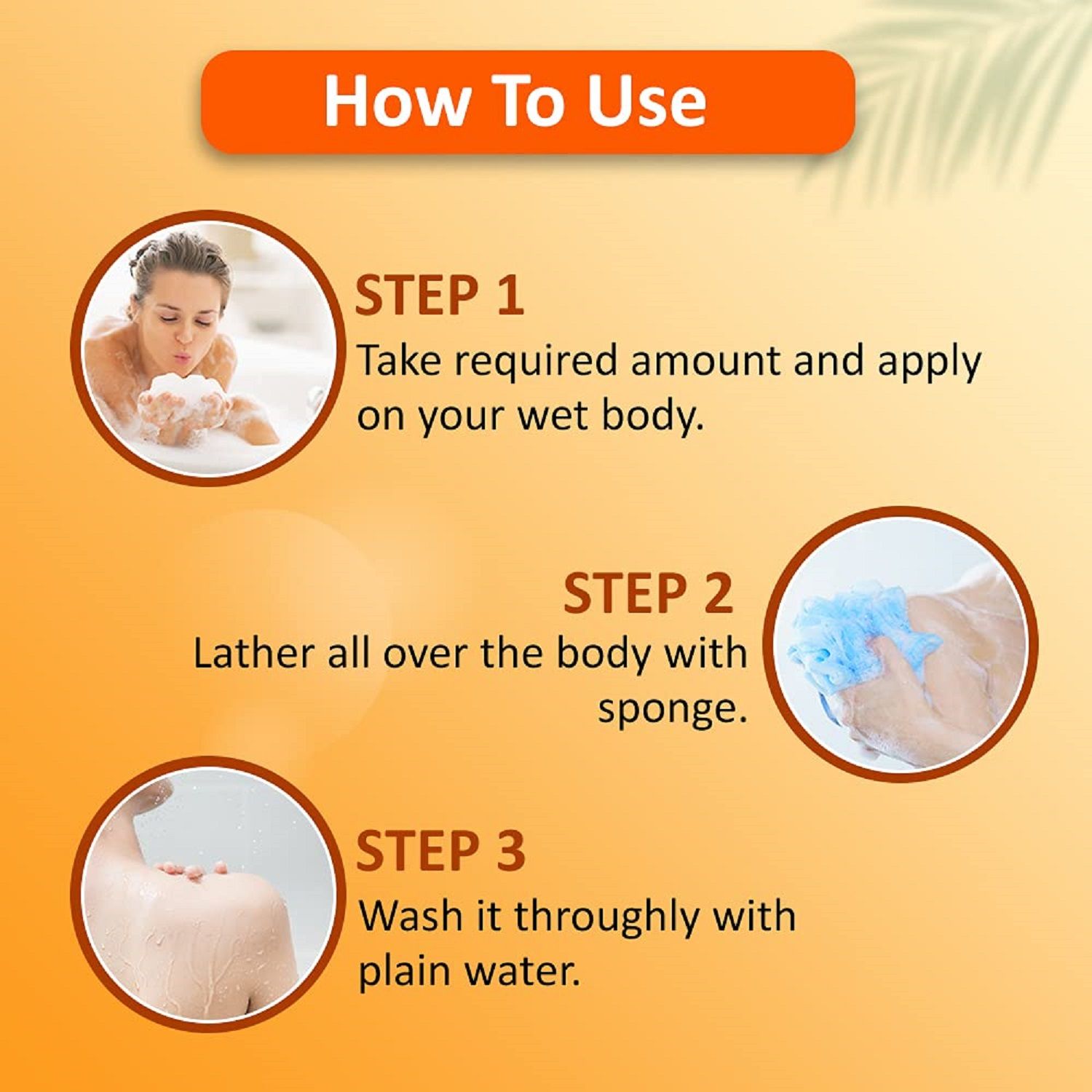 How To Use

STEP 1
Take required amount and apply on your wet body.

STEP 2
Lather all over the body with sponge.

STEP 3
Wash it throughly with plain water.