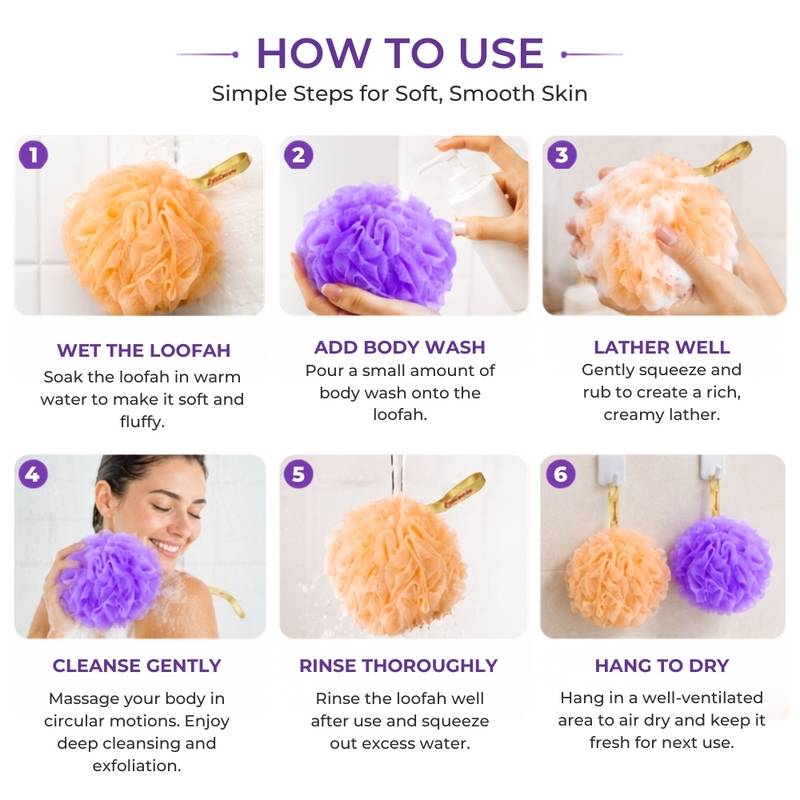 HOW TO USE

Simple Steps for Soft, Smooth Skin

1

WET THE LOOFAH

Soak the loofah in warm water to make it soft and fluffy.

2

ADD BODY WASH

Pour a small amount of body wash onto the loofah.

3

LATHER WELL

Gently squeeze and rub to create a rich, creamy lather.

4

CLEANSE GENTLY

Massage your body in circular motions. Enjoy deep cleansing and exfoliation.

5

RINSE THOROUGHLY

Rinse the loofah well after use and squeeze out excess water.

6

HANG TO DRY

Hang in a well-ventilated area to air dry and keep it fresh for next use.