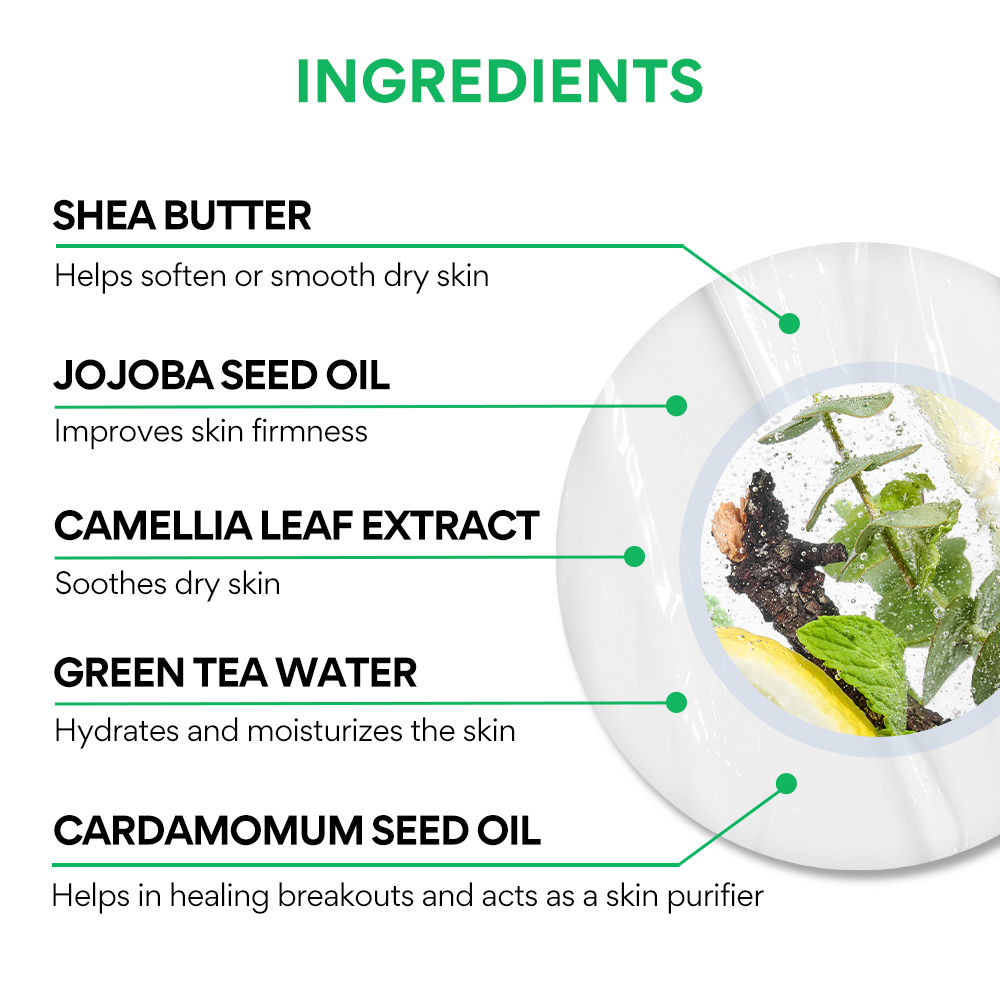 INGREDIENTS

SHEA BUTTER

Helps soften or smooth dry skin

JOJOBA SEED OIL

Improves skin firmness

CAMELLIA LEAF EXTRACT

Soothes dry skin

GREEN TEA WATER

Hydrates and moisturizes the skin

CARDAMOMUM SEED OIL

Helps in healing breakouts and acts as a skin purifier