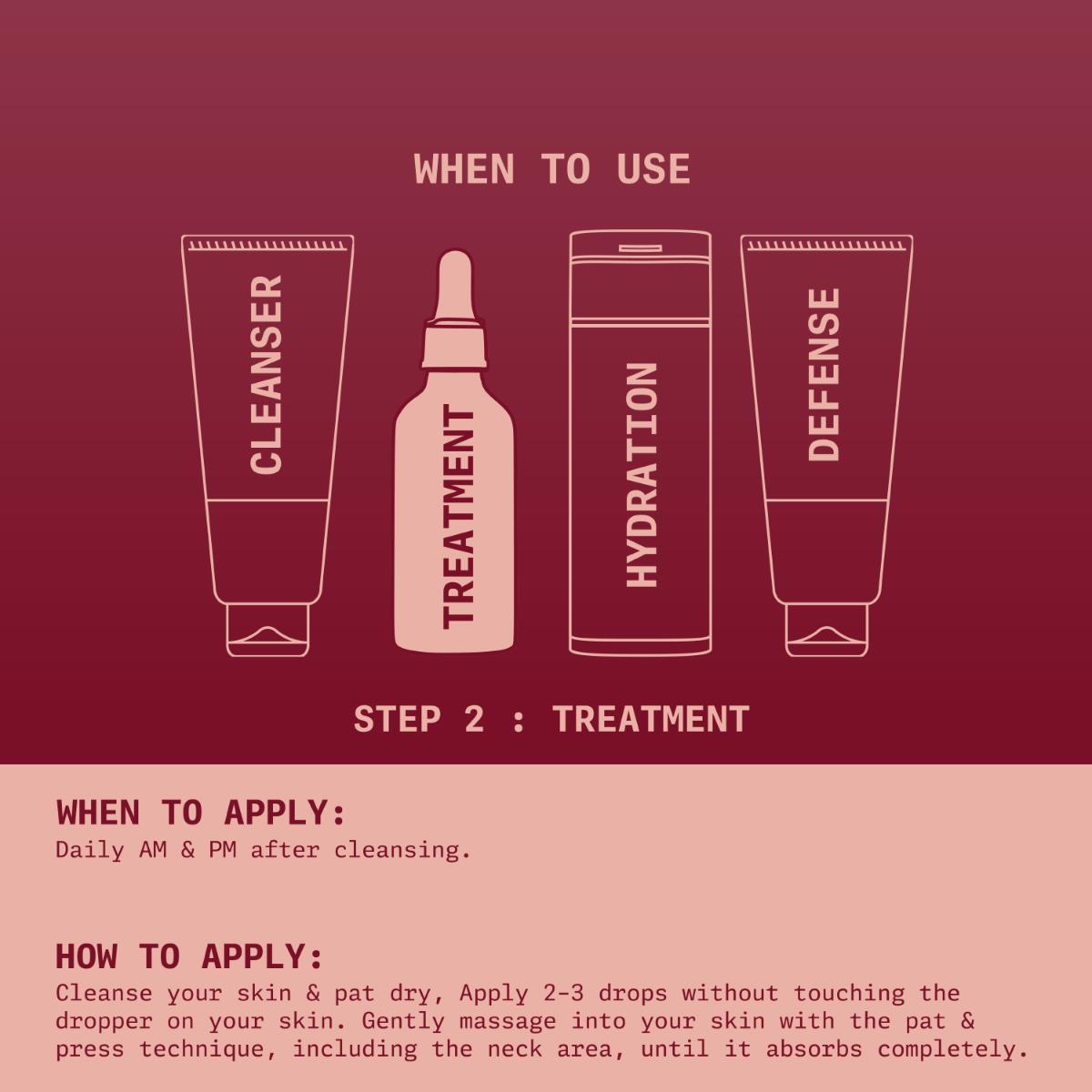 WHEN TO USE

CLEANSER

TREATMENT

HYDRATION

DEFENSE

STEP 2 : TREATMENT

WHEN TO APPLY:
Daily AM & PM after cleansing.

HOW TO APPLY:
Cleanse your skin & pat dry, Apply 2-3 drops without touching the dropper on your skin. Gently massage into your skin with the pat & press technique, including the neck area, until it absorbs completely.