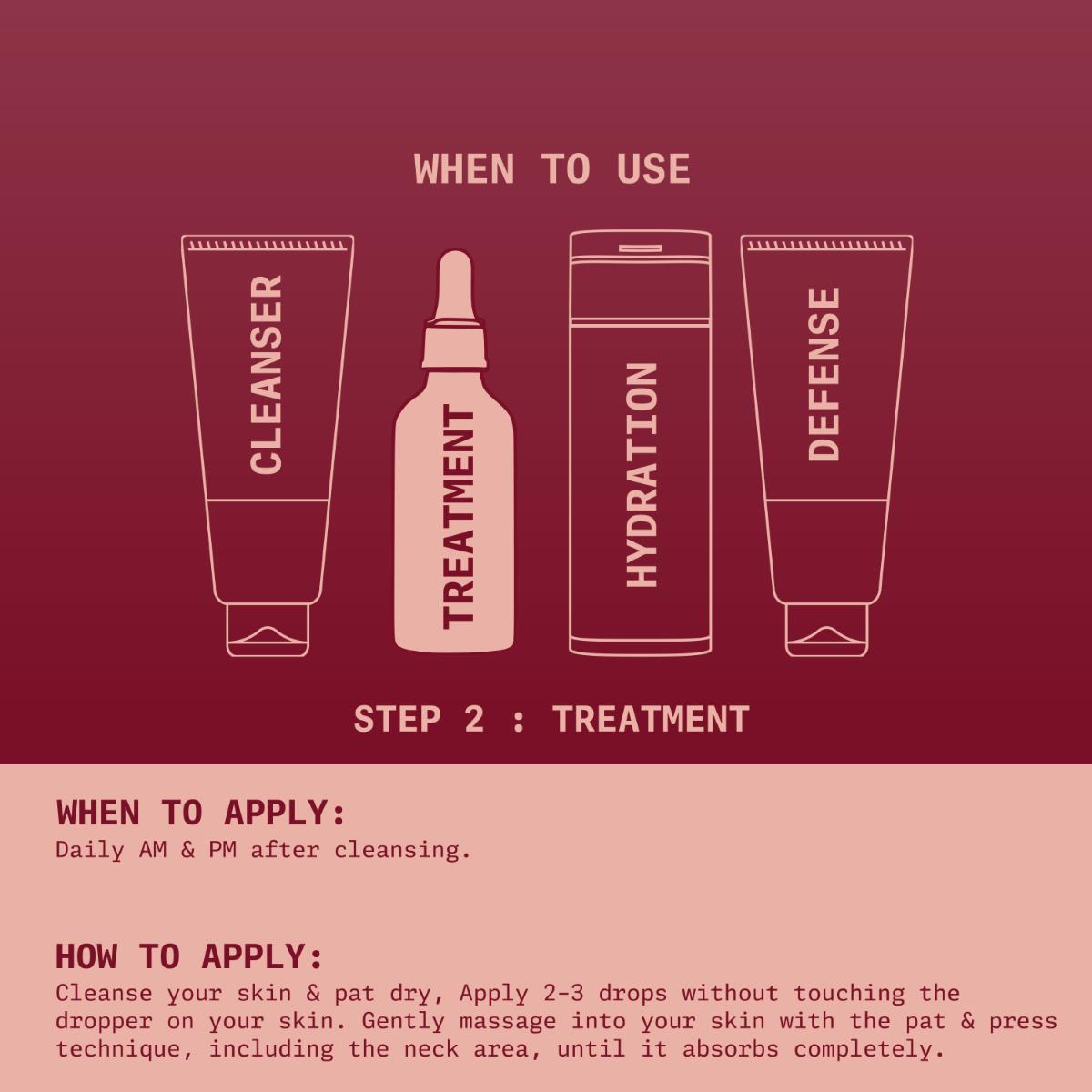 WHEN TO USE

CLEANSER

TREATMENT

HYDRATION

DEFENSE

STEP 2 : TREATMENT

WHEN TO APPLY:
Daily AM & PM after cleansing.

HOW TO APPLY:
Cleanse your skin & pat dry, Apply 2-3 drops without touching the dropper on your skin. Gently massage into your skin with the pat & press technique, including the neck area, until it absorbs completely.