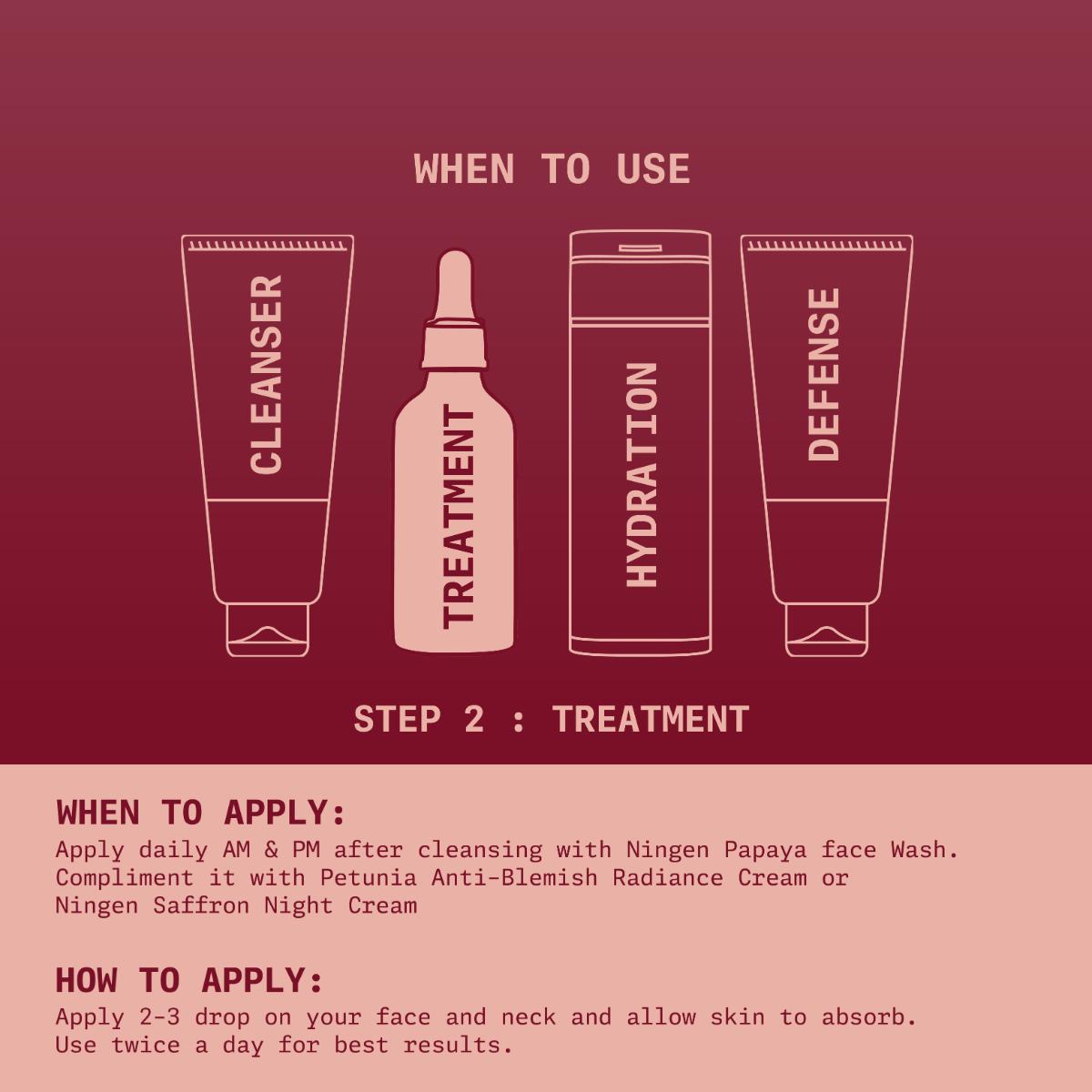 WHEN TO USE

CLEANSER

TREATMENT

HYDRATION

DEFENSE

STEP 2 : TREATMENT

WHEN TO APPLY:
Apply daily AM & PM after cleansing with Ningen Papaya face Wash. Compliment it with Petunia Anti-Blemish Radiance Cream or Ningen Saffron Night Cream

HOW TO APPLY:
Apply 2-3 drop on your face and neck and allow skin to absorb. Use twice a day for best results.