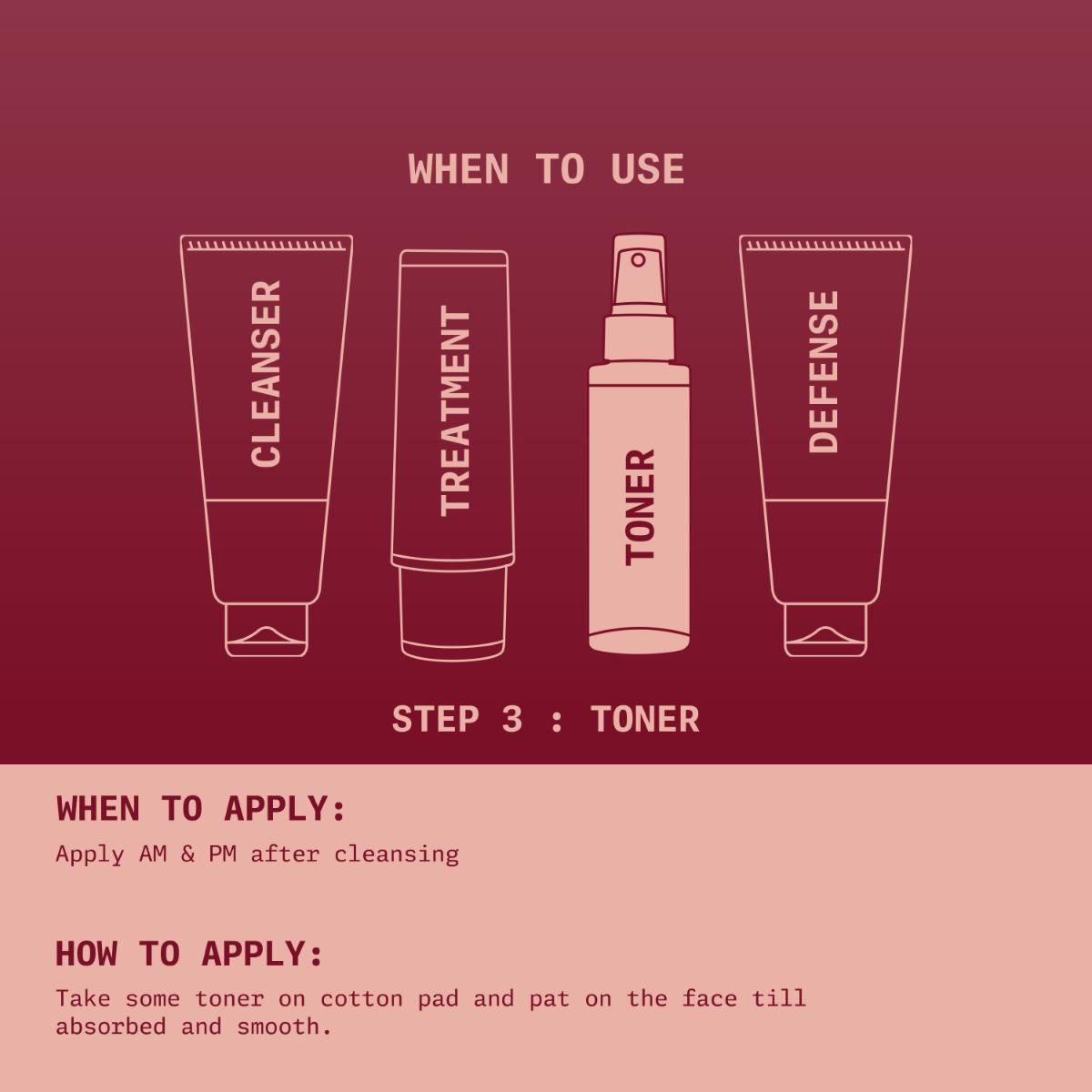 WHEN TO USE

CLEANSER

TREATMENT

TONER

DEFENSE

STEP 3 : TONER

WHEN TO APPLY:
Apply AM & PM after cleansing

HOW TO APPLY:
Take some toner on cotton pad and pat on the face till absorbed and smooth.