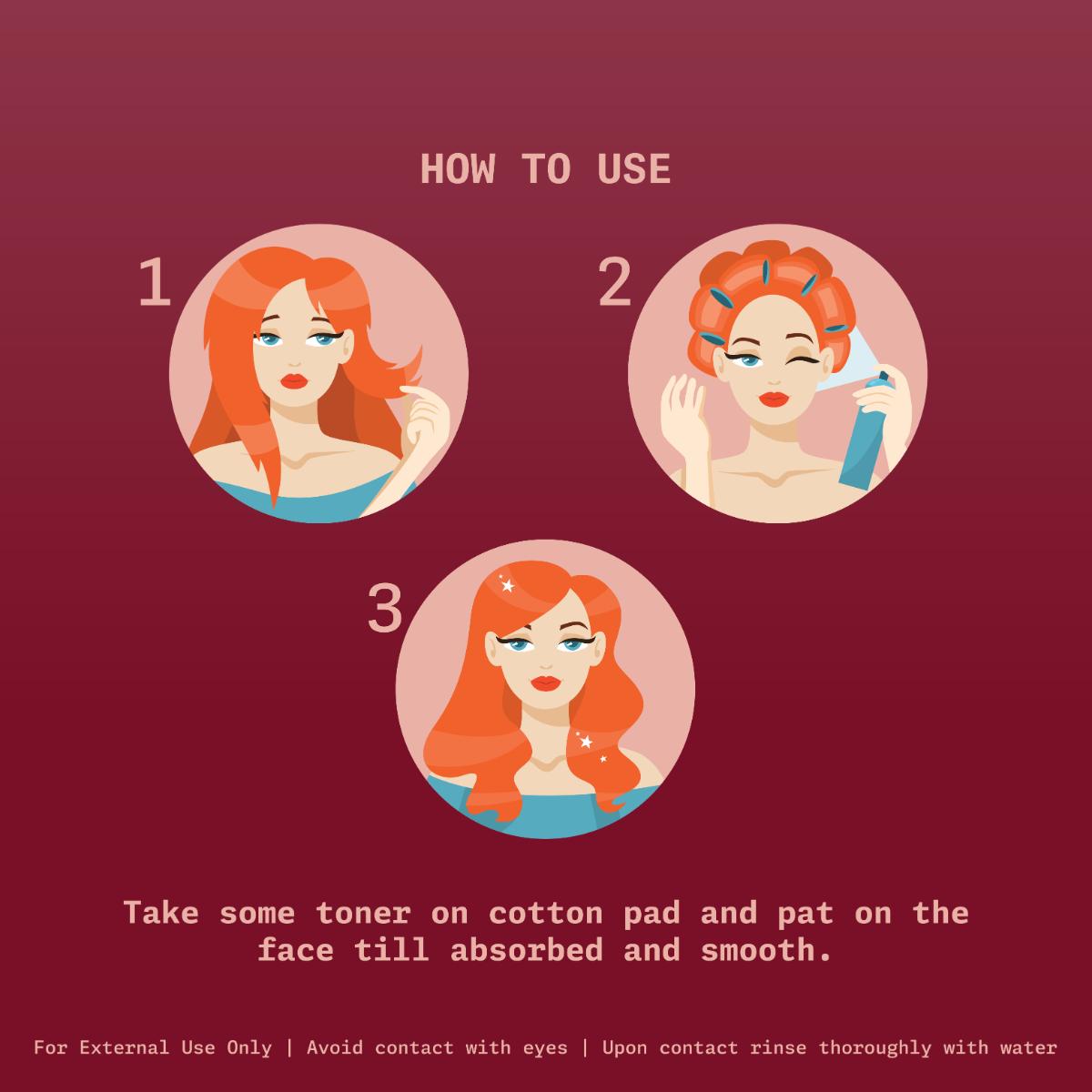 HOW TO USE

1

2

3

Take some toner on cotton pad and pat on the face till absorbed and smooth.

For External Use Only | Avoid contact with eyes | Upon contact rinse thoroughly with water