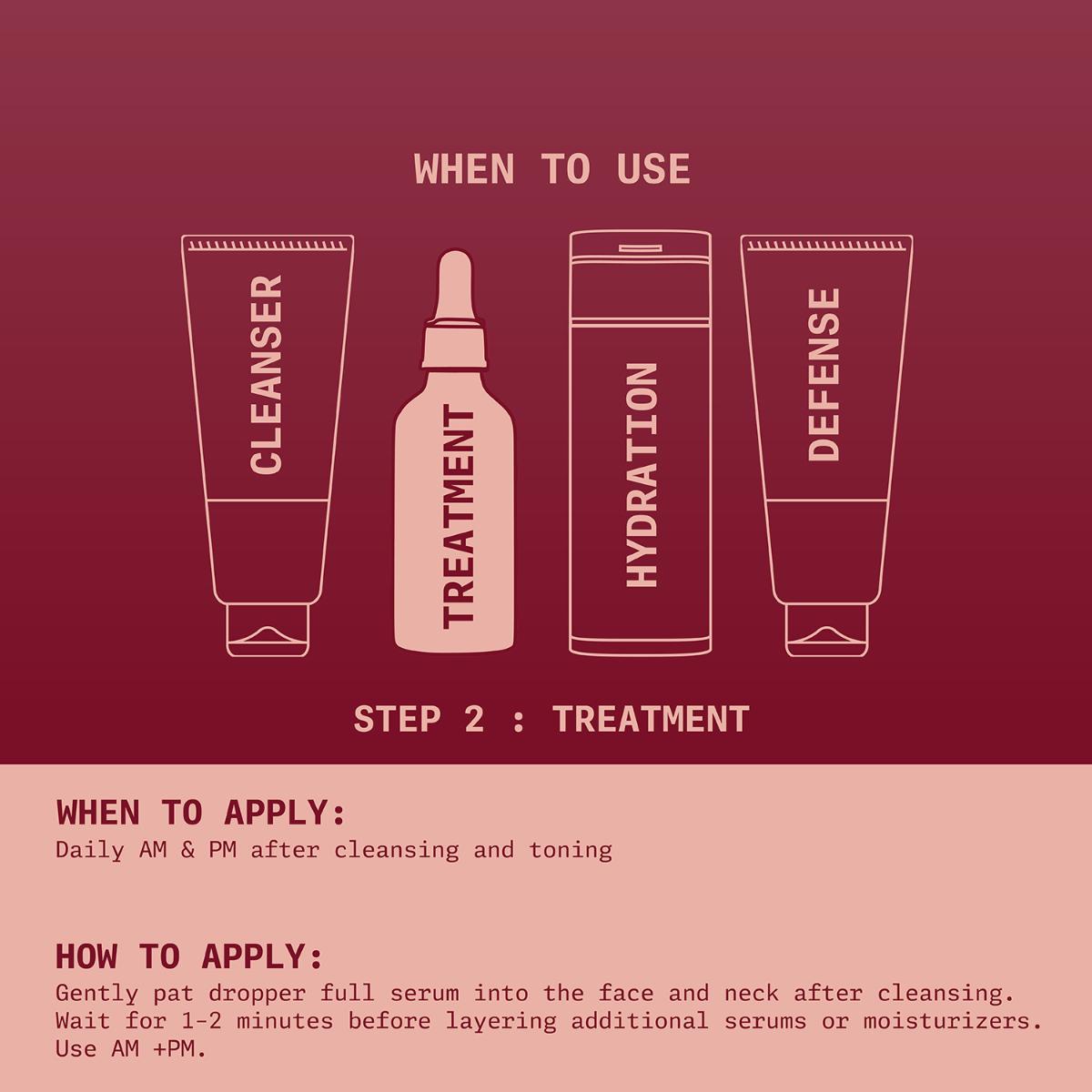 WHEN TO USE

CLEANSER

TREATMENT

HYDRATION

DEFENSE

STEP 2 : TREATMENT

WHEN TO APPLY:
Daily AM & PM after cleansing and toning

HOW TO APPLY:
Gently pat dropper full serum into the face and neck after cleansing. Wait for 1-2 minutes before layering additional serums or moisturizers. Use AM +PM.