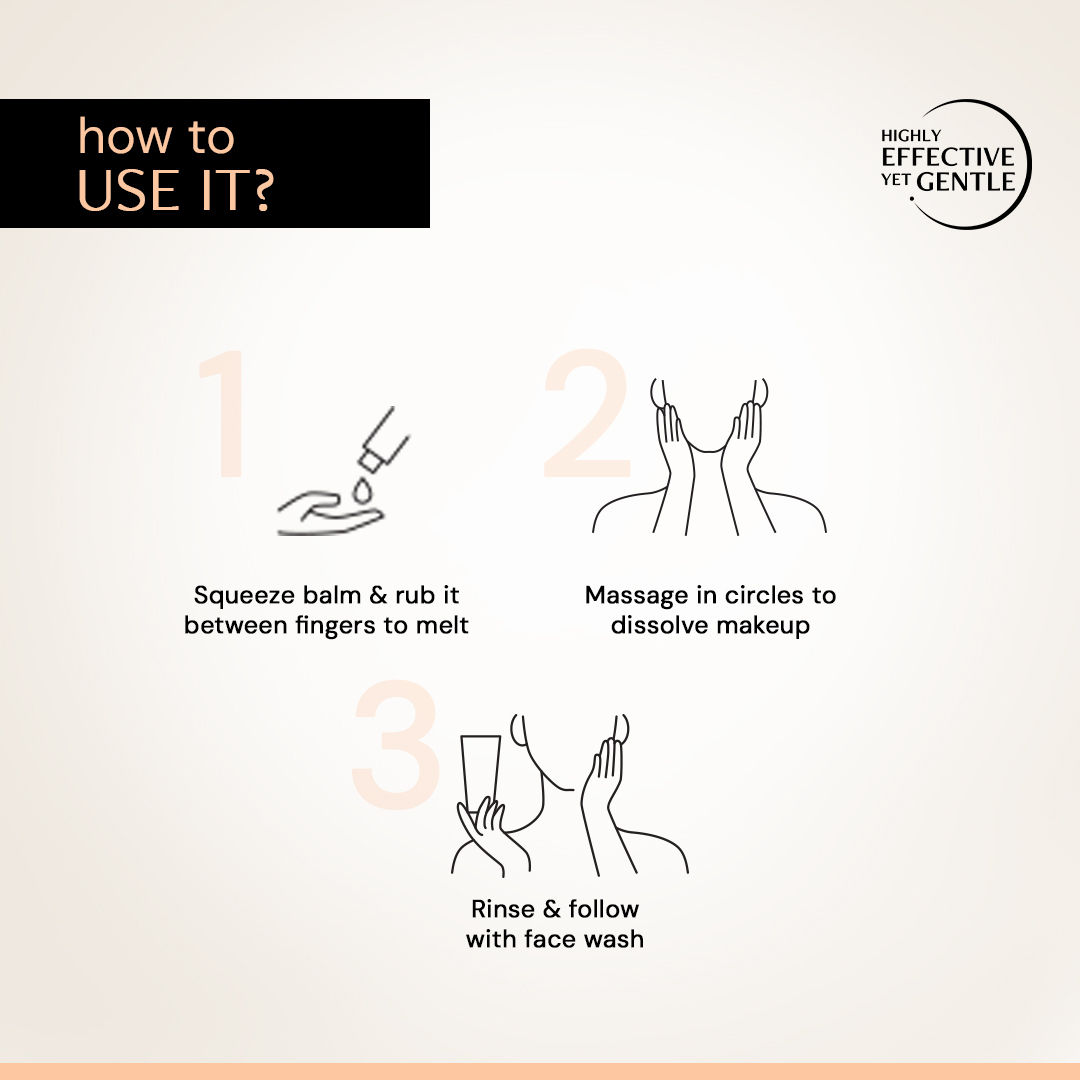 how to
USE IT?

HIGHLY
EFFECTIVE
YET GENTLE

1

Squeeze balm & rub it between fingers to melt

2

Massage in circles to dissolve makeup

3

Rinse & follow with face wash