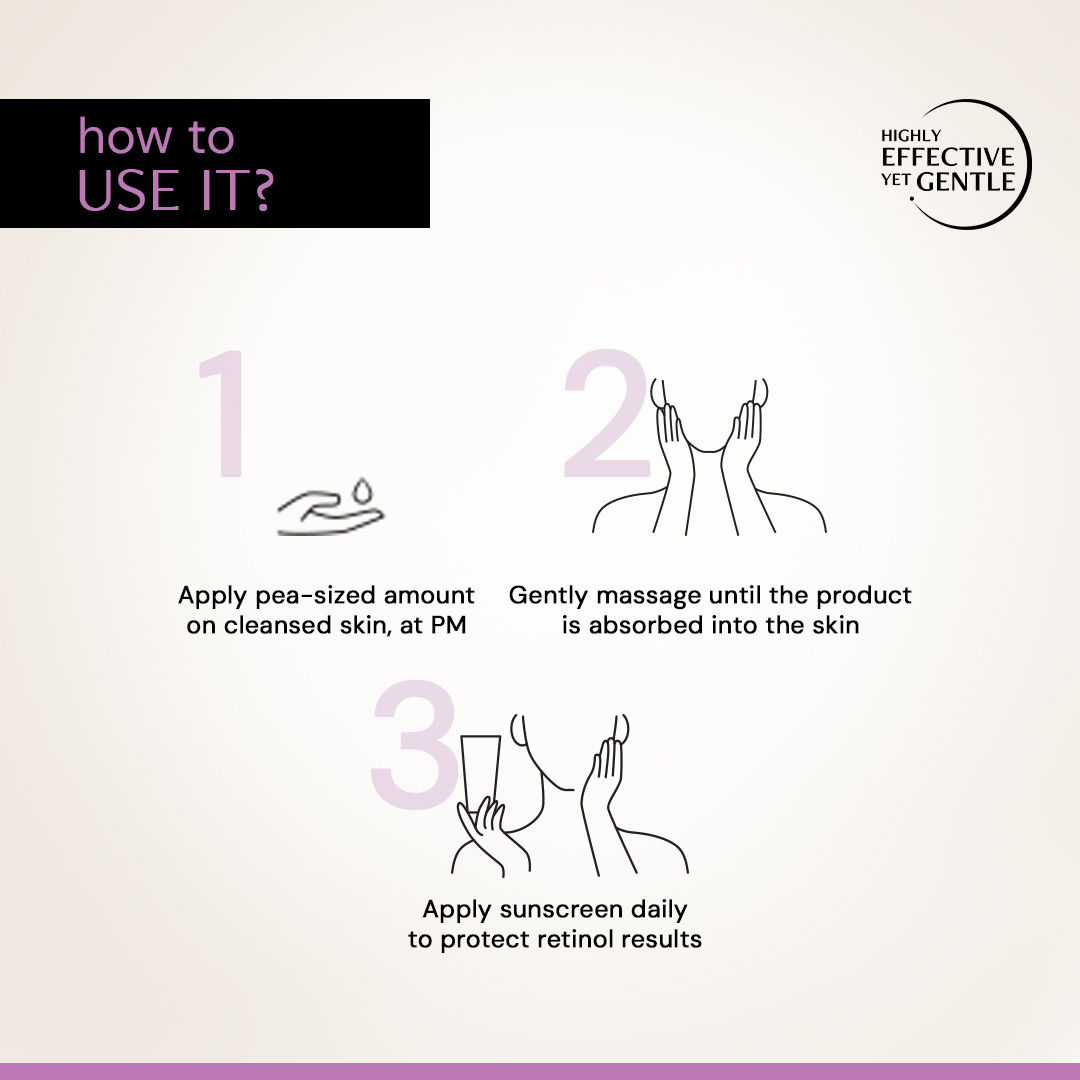 how to
USE IT?

HIGHLY
EFFECTIVE
YET GENTLE

1

Apply pea-sized amount on cleansed skin, at PM

2

Gently massage until the product is absorbed into the skin

3

Apply sunscreen daily to protect retinol results