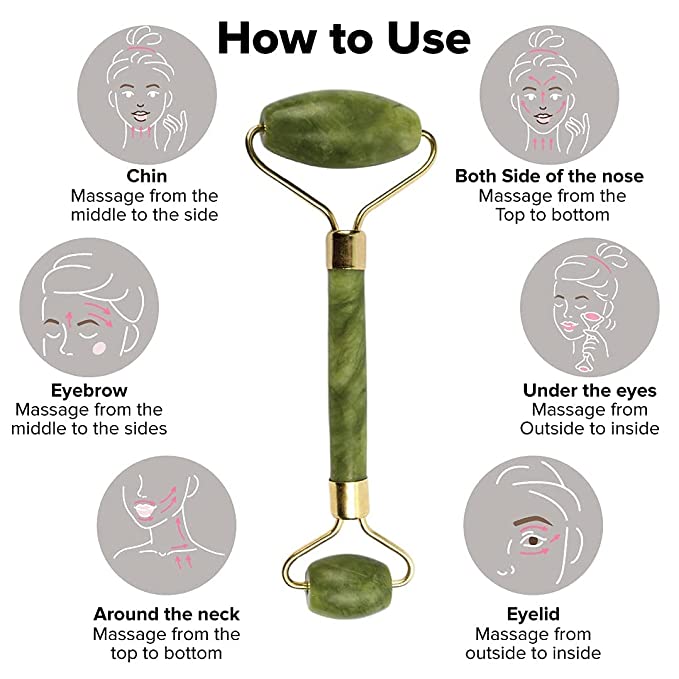 How to Use

Chin
Massage from the middle to the side

Eyebrow
Massage from the middle to the sides

Around the neck
Massage from the top to bottom

Both Side of the nose
Massage from the Top to bottom

Under the eyes
Massage from Outside to inside

Eyelid
Massage from outside to inside