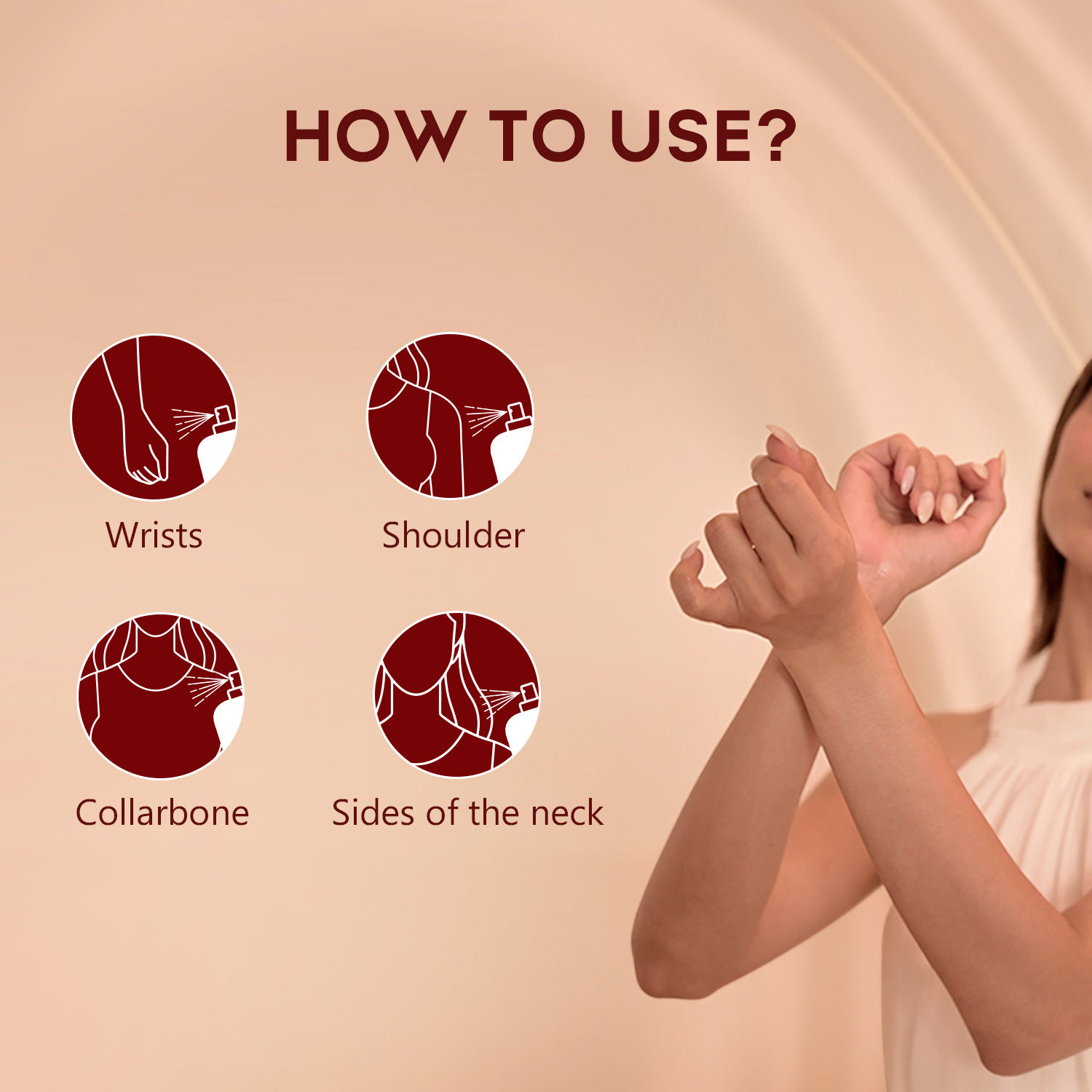 HOW TO USE?

Wrists

Shoulder

Collarbone

Sides of the neck