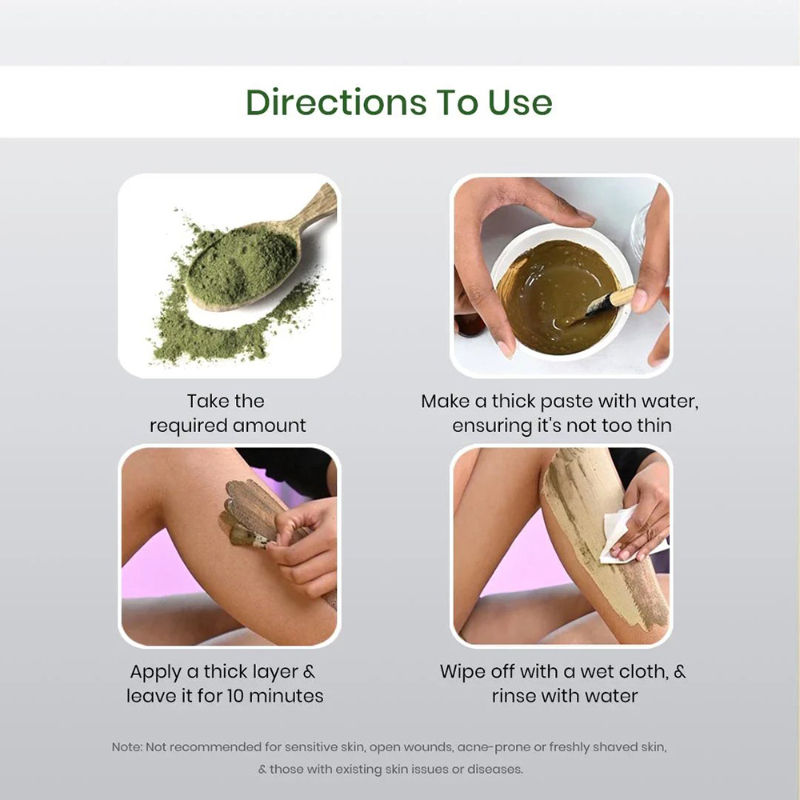 Directions To Use

Take the required amount

Make a thick paste with water, ensuring it's not too thin

Apply a thick layer & leave it for 10 minutes

Wipe off with a wet cloth, & rinse with water

Note: Not recommended for sensitive skin, open wounds, acne-prone or freshly shaved skin, & those with existing skin issues or diseases.