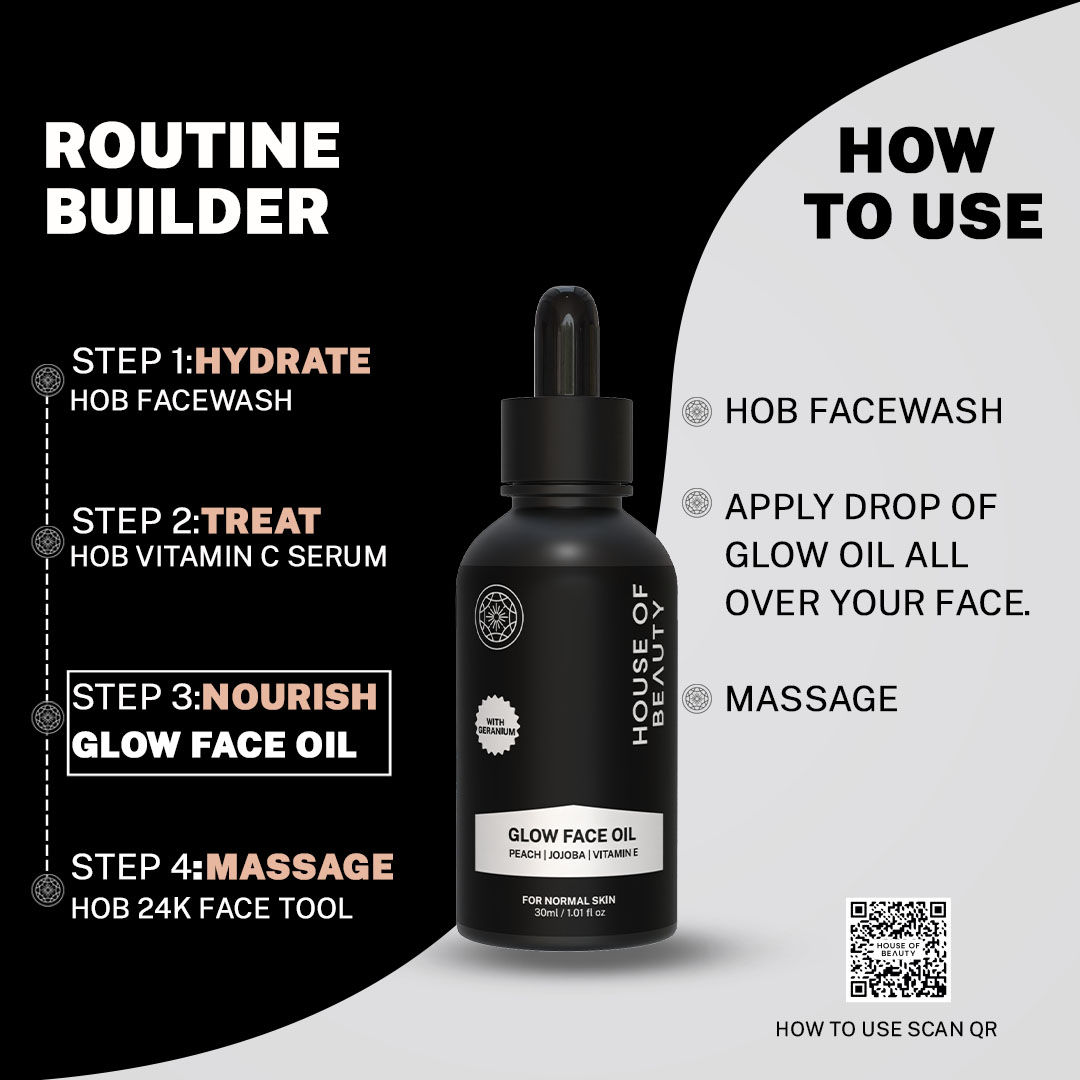 ROUTINE BUILDER

STEP 1:HYDRATE
HOB FACEWASH

STEP 2:TREAT
HOB VITAMIN C SERUM

STEP 3:NOURISH
GLOW FACE OIL

STEP 4:MASSAGE
HOB 24K FACE TOOL

HOUSE OF BEAUTY

WITH GERANIUM

GLOW FACE OIL
PEACH | JOJOBA | VITAMIN E

FOR NORMAL SKIN
30ml / 1.01 fl oz

HOW TO USE

HOB FACEWASH

APPLY DROP OF GLOW OIL ALL OVER YOUR FACE.

MASSAGE

HOUSE OF BEAUTY

HOW TO USE SCAN QR