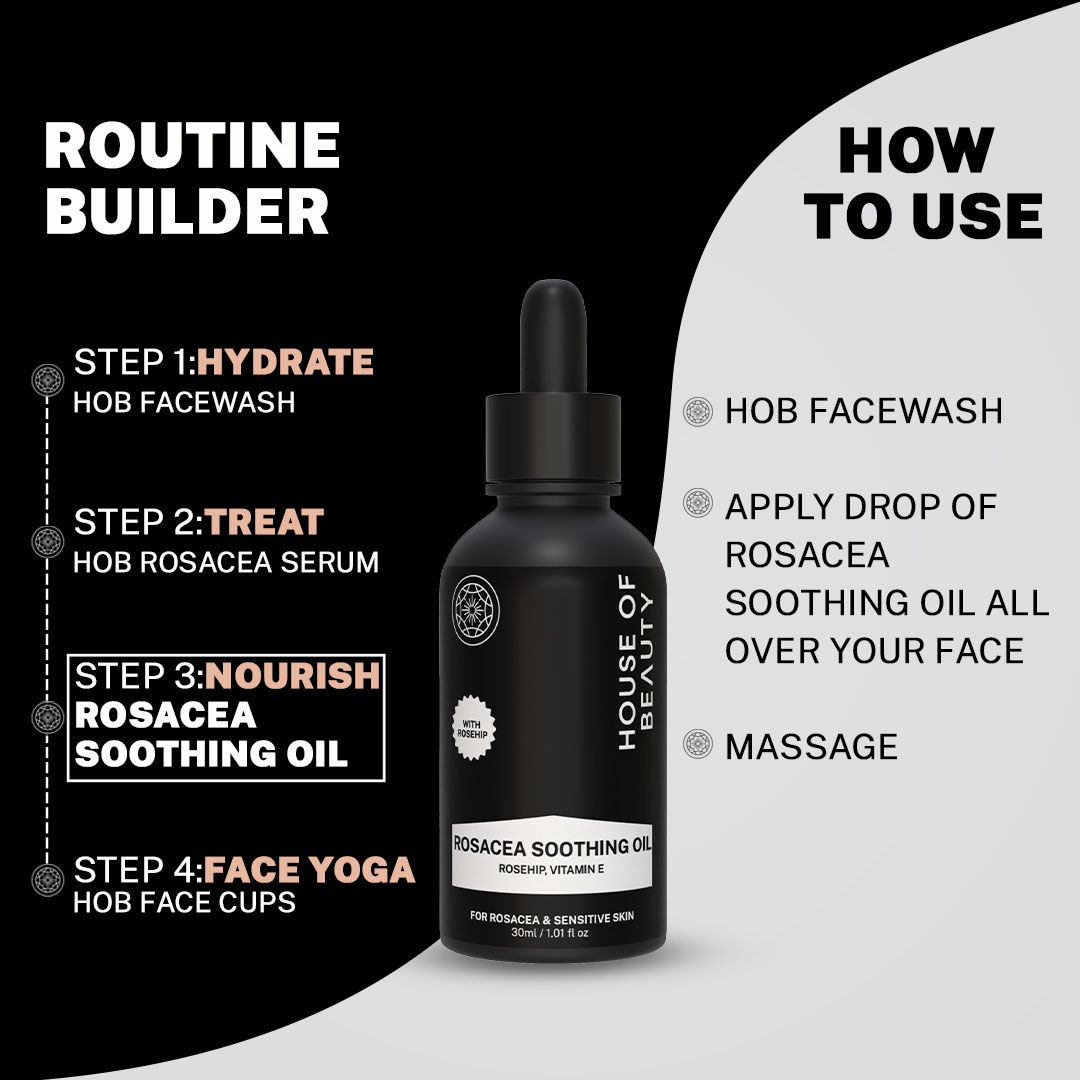 ROUTINE BUILDER

STEP 1:HYDRATE
HOB FACEWASH

STEP 2:TREAT
HOB ROSACEA SERUM

STEP 3:NOURISH
ROSACEA SOOTHING OIL

STEP 4:FACE YOGA
HOB FACE CUPS

HOUSE OF BEAUTY

WITH ROSEHIP

ROSACEA SOOTHING OIL
ROSEHIP, VITAMIN E

FOR ROSACEA & SENSITIVE SKIN
30ml / 1.01 fl oz

HOW TO USE

HOB FACEWASH

APPLY DROP OF ROSACEA SOOTHING OIL ALL OVER YOUR FACE

MASSAGE