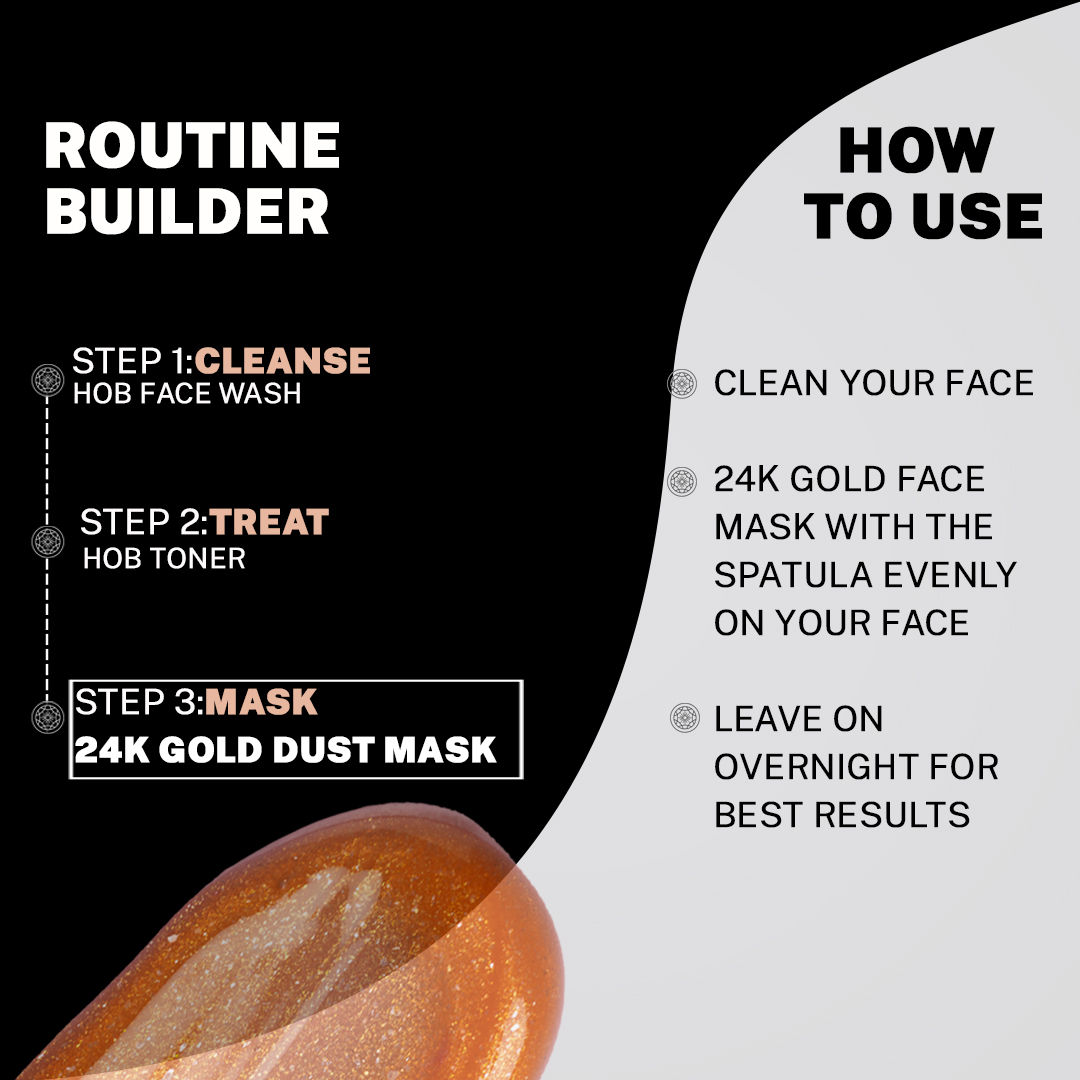 ROUTINE BUILDER

STEP 1:CLEANSE
HOB FACE WASH

STEP 2:TREAT
HOB TONER

STEP 3:MASK
24K GOLD DUST MASK

HOW TO USE

CLEAN YOUR FACE

24K GOLD FACE MASK WITH THE SPATULA EVENLY ON YOUR FACE

LEAVE ON OVERNIGHT FOR BEST RESULTS