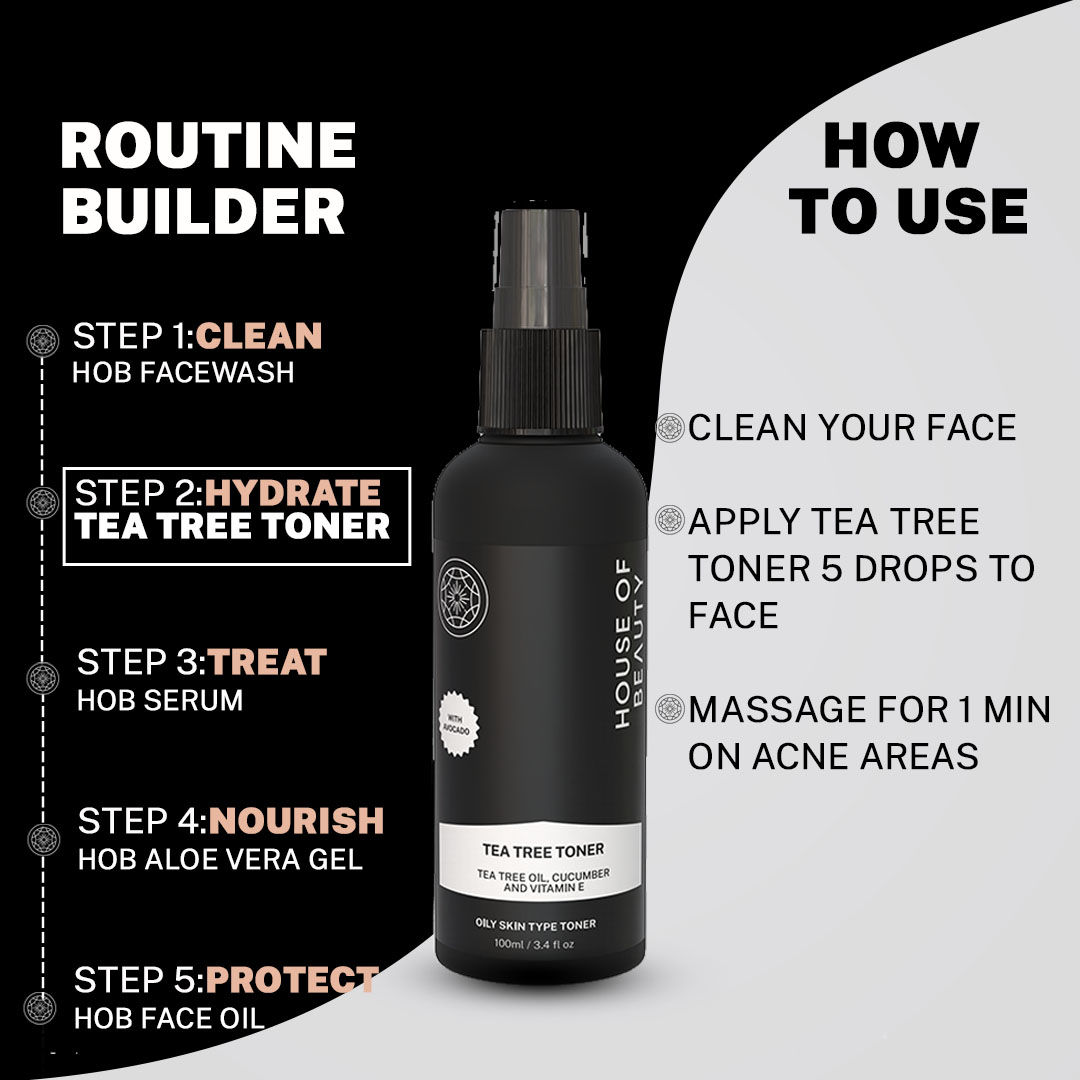 ROUTINE BUILDER

STEP 1:CLEAN
HOB FACEWASH

STEP 2:HYDRATE
TEA TREE TONER

STEP 3:TREAT
HOB SERUM

STEP 4:NOURISH
HOB ALOE VERA GEL

STEP 5:PROTECT
HOB FACE OIL

HOUSE OF BEAUTY

WITH AVOCADO

TEA TREE TONER
TEA TREE OIL, CUCUMBER AND VITAMIN E
OILY SKIN TYPE TONER
100ml / 3.4 fl oz

HOW TO USE

CLEAN YOUR FACE

APPLY TEA TREE TONER 5 DROPS TO FACE

MASSAGE FOR 1 MIN ON ACNE AREAS