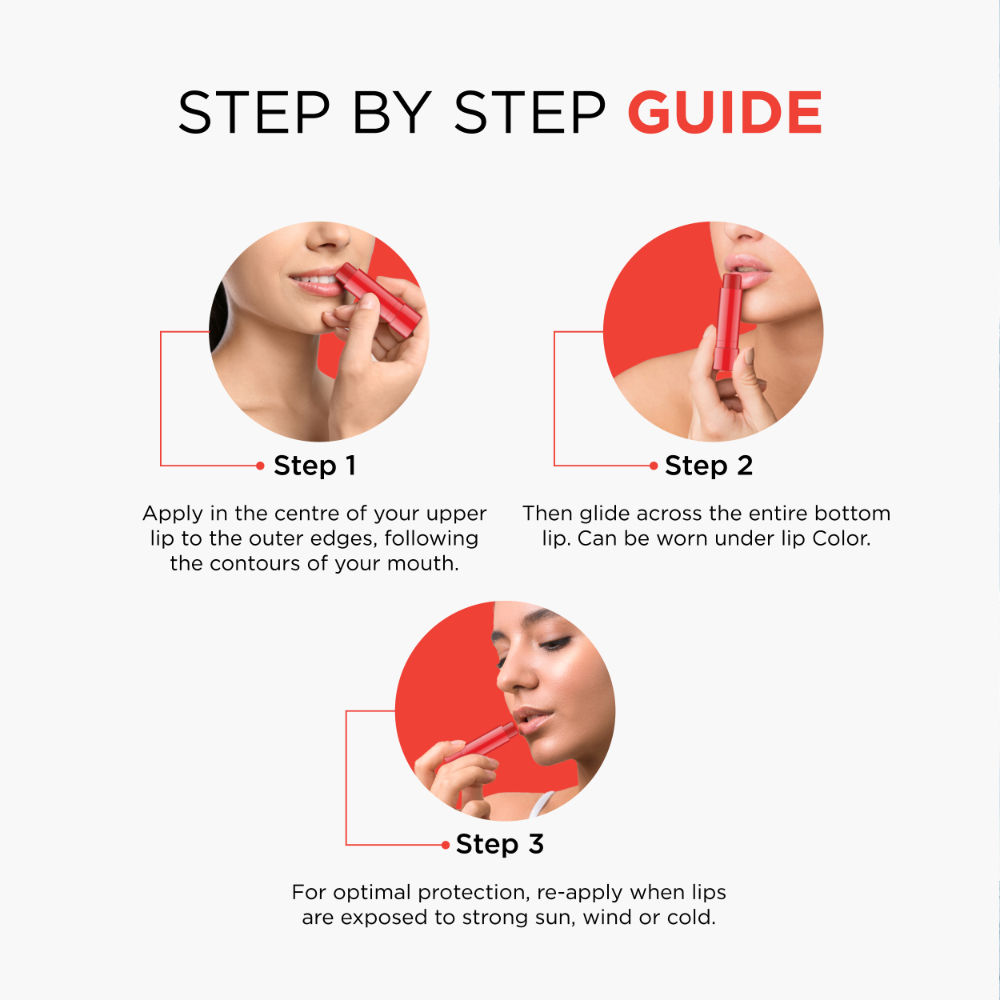 STEP BY STEP GUIDE

Step 1

Apply in the centre of your upper lip to the outer edges, following the contours of your mouth.

Step 2

Then glide across the entire bottom lip. Can be worn under lip Color.

Step 3

For optimal protection, re-apply when lips are exposed to strong sun, wind or cold.