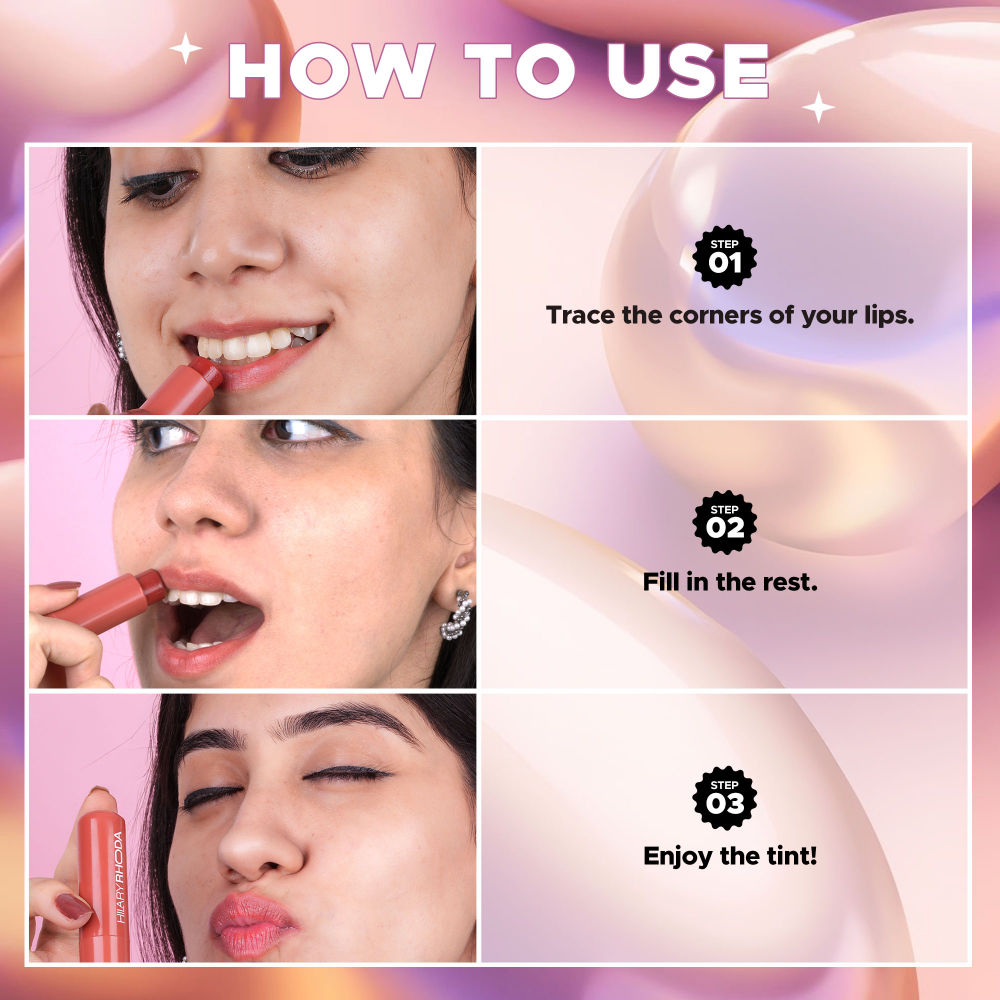 HOW TO USE

STEP 01

Trace the corners of your lips.

STEP 02

Fill in the rest.

HILARY RHODA

STEP 03

Enjoy the tint!