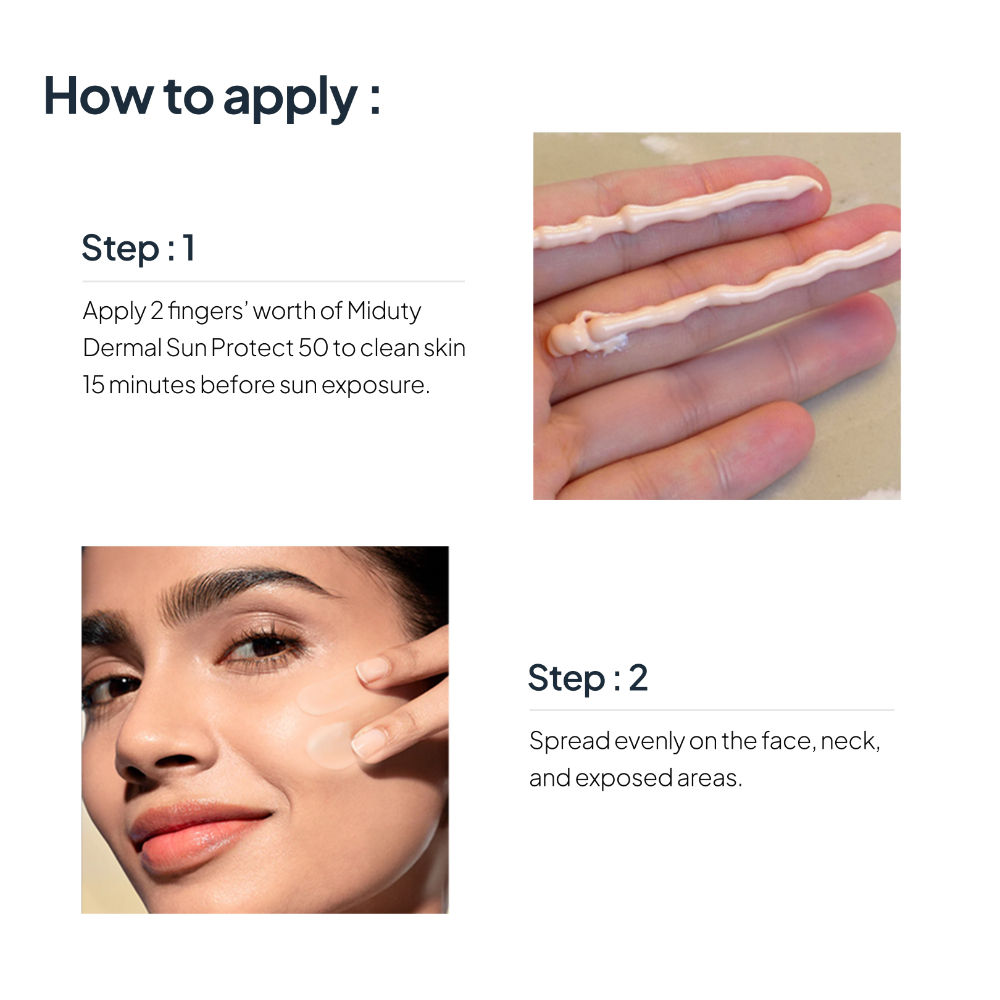 How to apply :

Step : 1

Apply 2 fingers' worth of Miduty Dermal Sun Protect 50 to clean skin 15 minutes before sun exposure.

Step : 2

Spread evenly on the face, neck, and exposed areas.