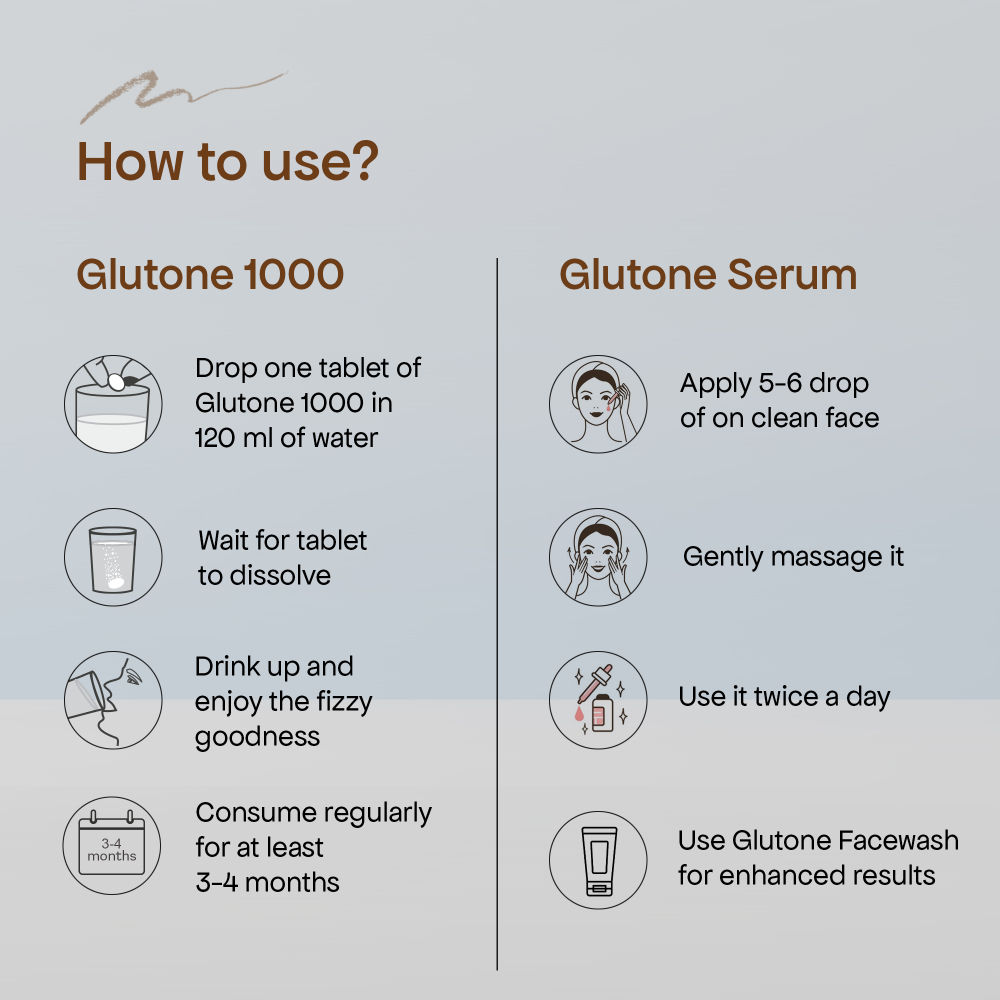 How to use?

Glutone 1000

Drop one tablet of Glutone 1000 in 120 ml of water

Wait for tablet to dissolve

Drink up and enjoy the fizzy goodness

3-4 months

Consume regularly for at least 3-4 months

Glutone Serum

Apply 5-6 drop of on clean face

Gently massage it

Use it twice a day

Use Glutone Facewash for enhanced results