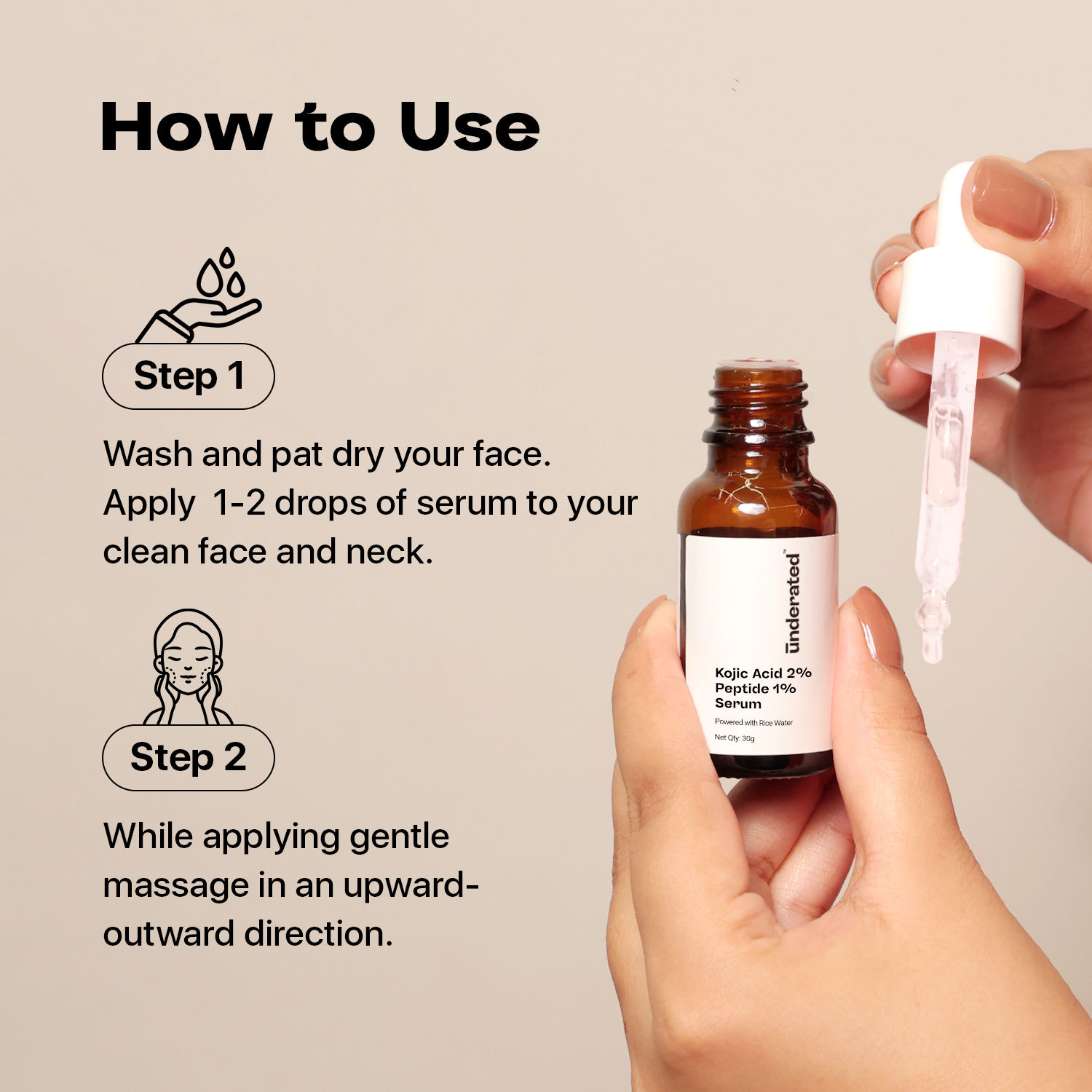 How to Use

Step 1

Wash and pat dry your face. Apply 1-2 drops of serum to your clean face and neck.

Step 2

While applying gentle massage in an upward-outward direction.

ūnderated

Kojic Acid 2% Peptide 1% Serum

Powered with Rice Water

Net Qty: 30g