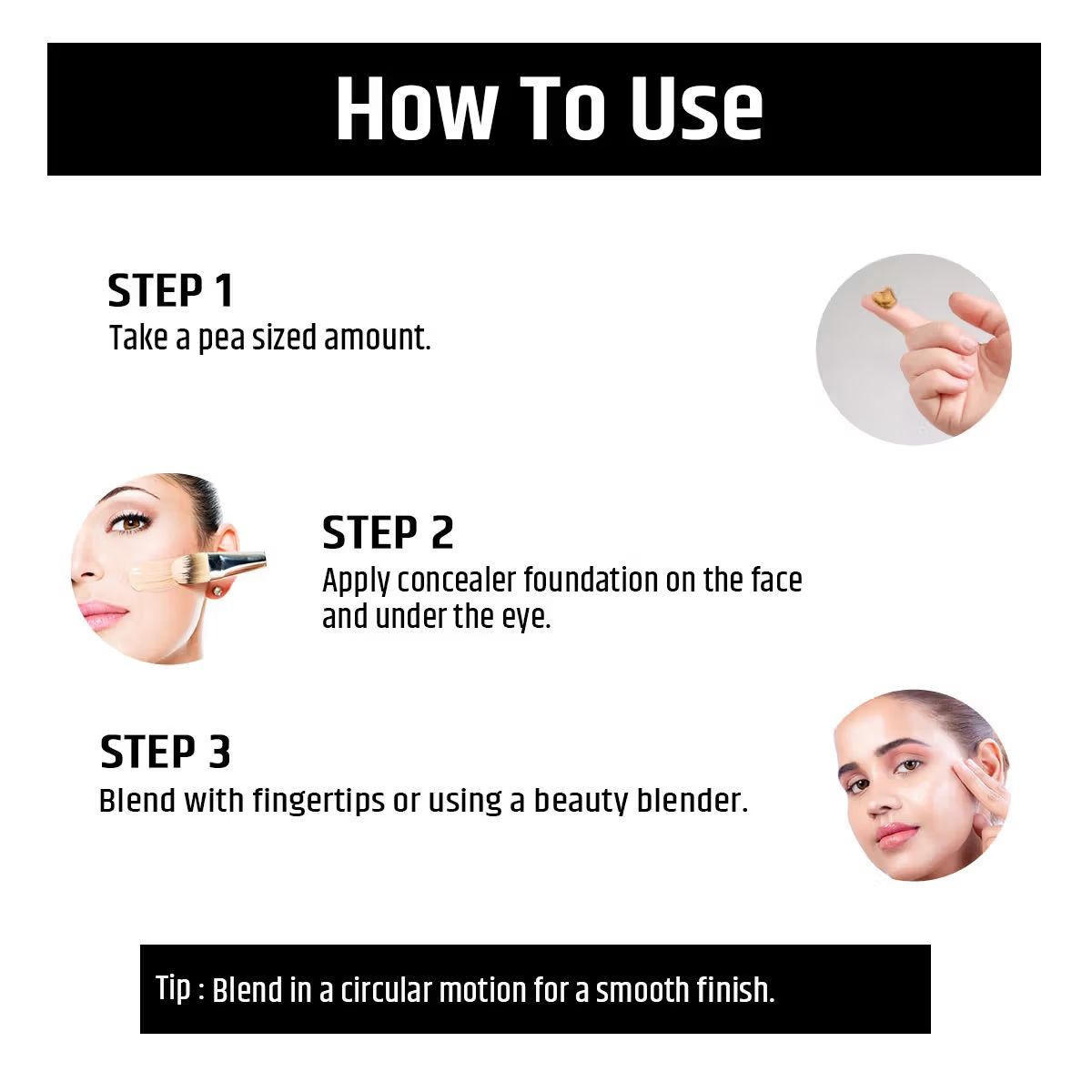 How To Use

STEP 1
Take a pea sized amount.

STEP 2
Apply concealer foundation on the face and under the eye.

STEP 3
Blend with fingertips or using a beauty blender.

Tip : Blend in a circular motion for a smooth finish.