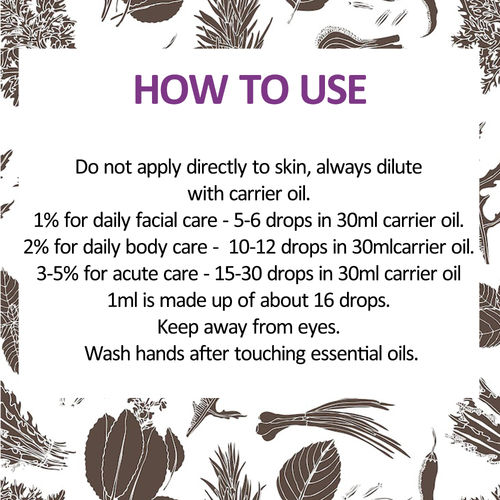 HOW TO USE

Do not apply directly to skin, always dilute with carrier oil.
1% for daily facial care - 5-6 drops in 30ml carrier oil.
2% for daily body care - 10-12 drops in 30mlcarrier oil.
3-5% for acute care - 15-30 drops in 30ml carrier oil
1ml is made up of about 16 drops.
Keep away from eyes.
Wash hands after touching essential oils.