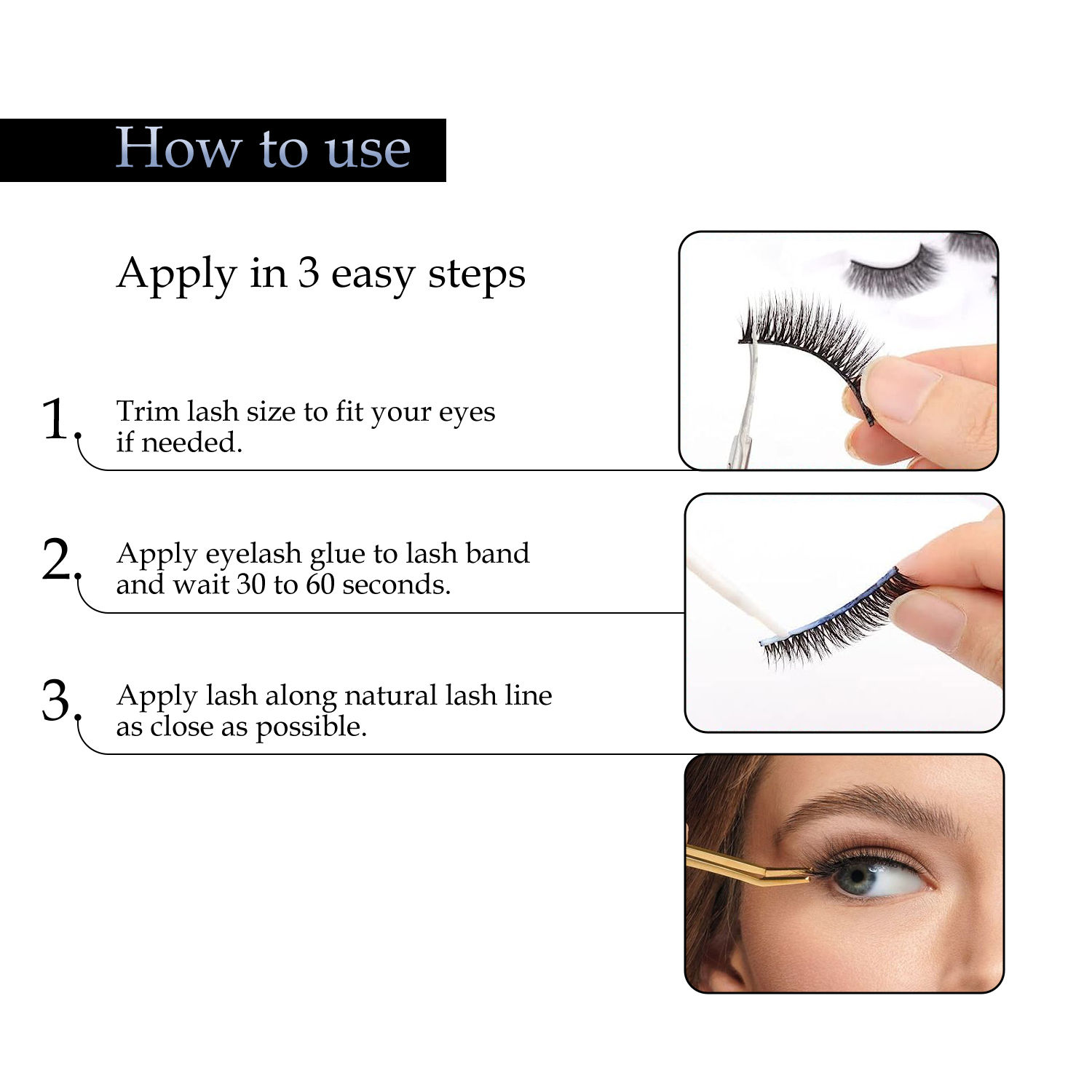 How to use

Apply in 3 easy steps

1. Trim lash size to fit your eyes if needed.

2. Apply eyelash glue to lash band and wait 30 to 60 seconds.

3. Apply lash along natural lash line as close as possible.