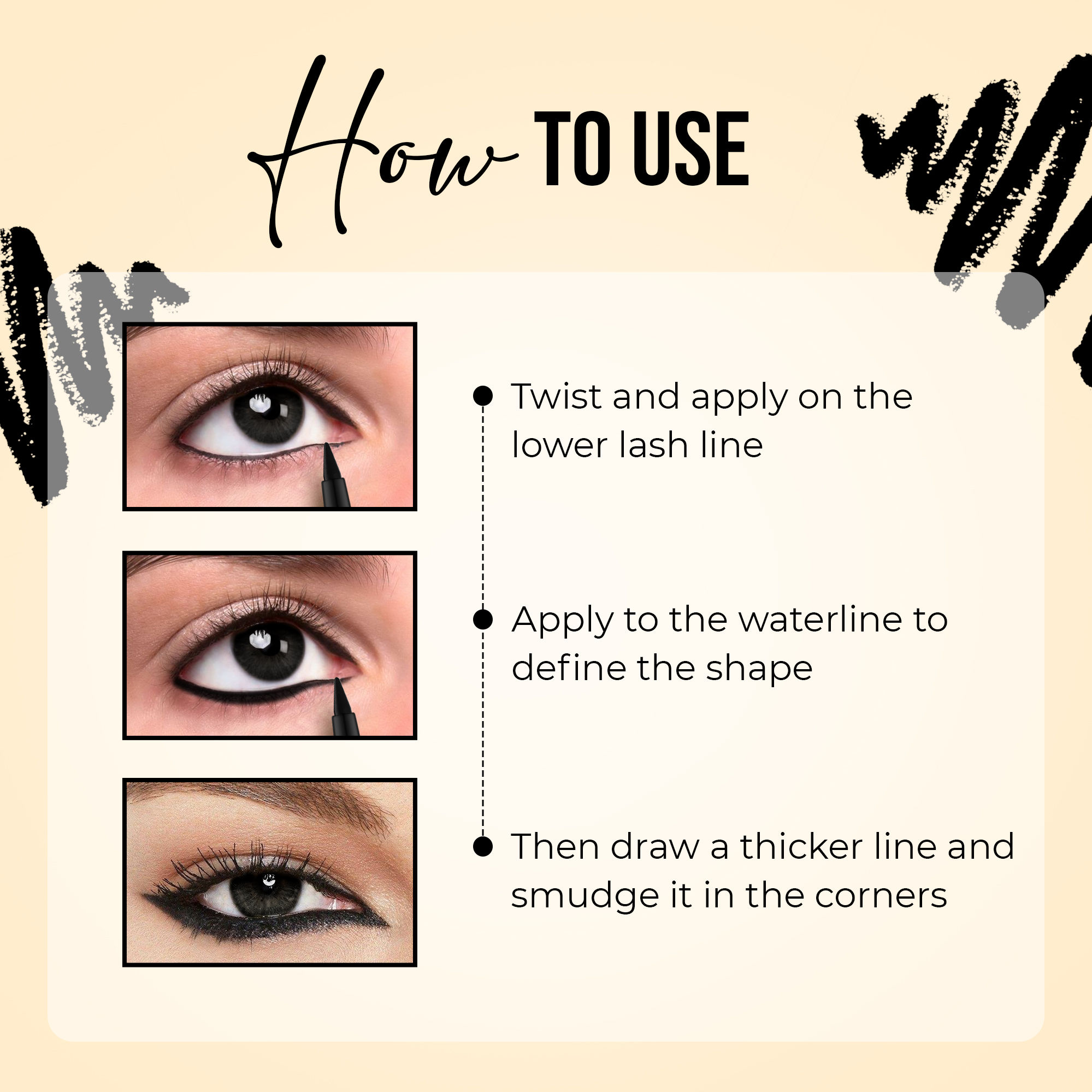 How TO USE

Twist and apply on the lower lash line

Apply to the waterline to define the shape

Then draw a thicker line and smudge it in the corners