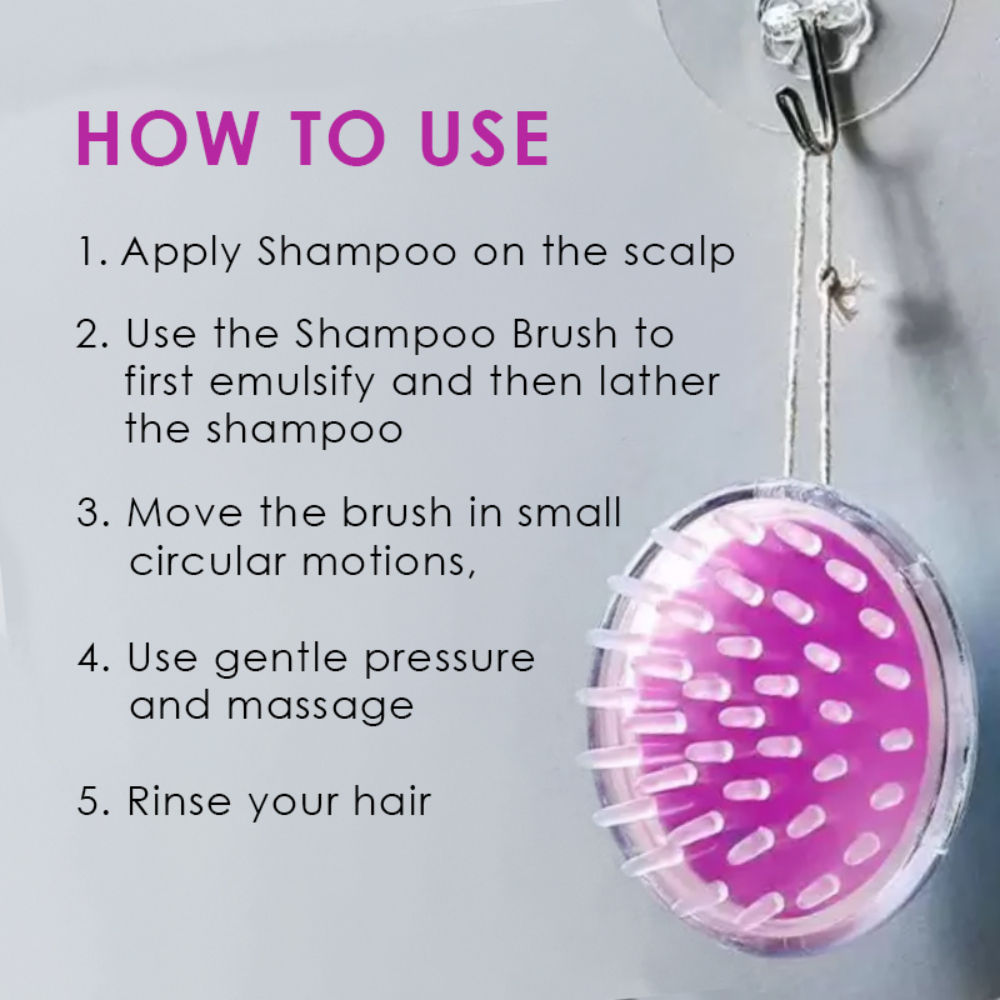 HOW TO USE

1. Apply Shampoo on the scalp

2. Use the Shampoo Brush to first emulsify and then lather the shampoo

3. Move the brush in small circular motions,

4. Use gentle pressure and massage

5. Rinse your hair