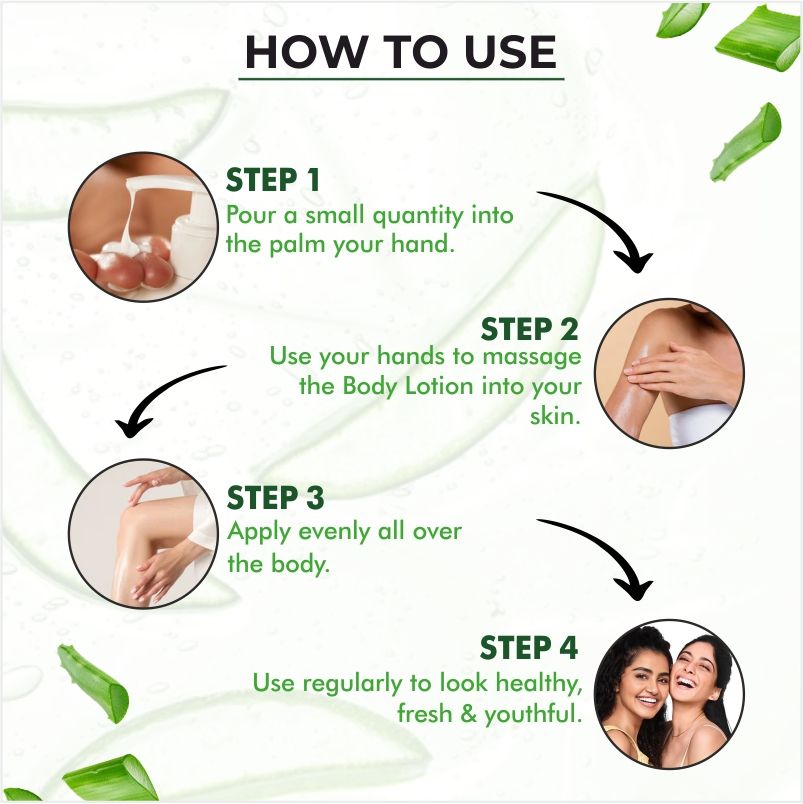 HOW TO USE

STEP 1
Pour a small quantity into the palm your hand.

STEP 2
Use your hands to massage the Body Lotion into your skin.

STEP 3
Apply evenly all over the body.

STEP 4
Use regularly to look healthy, fresh & youthful.