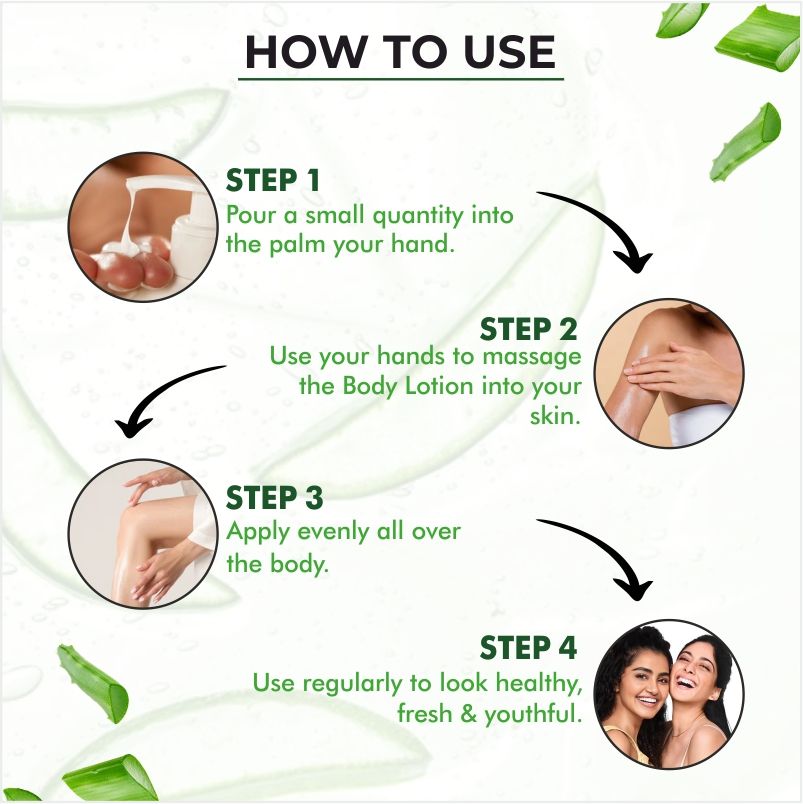 HOW TO USE

STEP 1
Pour a small quantity into the palm your hand.

STEP 2
Use your hands to massage the Body Lotion into your skin.

STEP 3
Apply evenly all over the body.

STEP 4
Use regularly to look healthy, fresh & youthful.