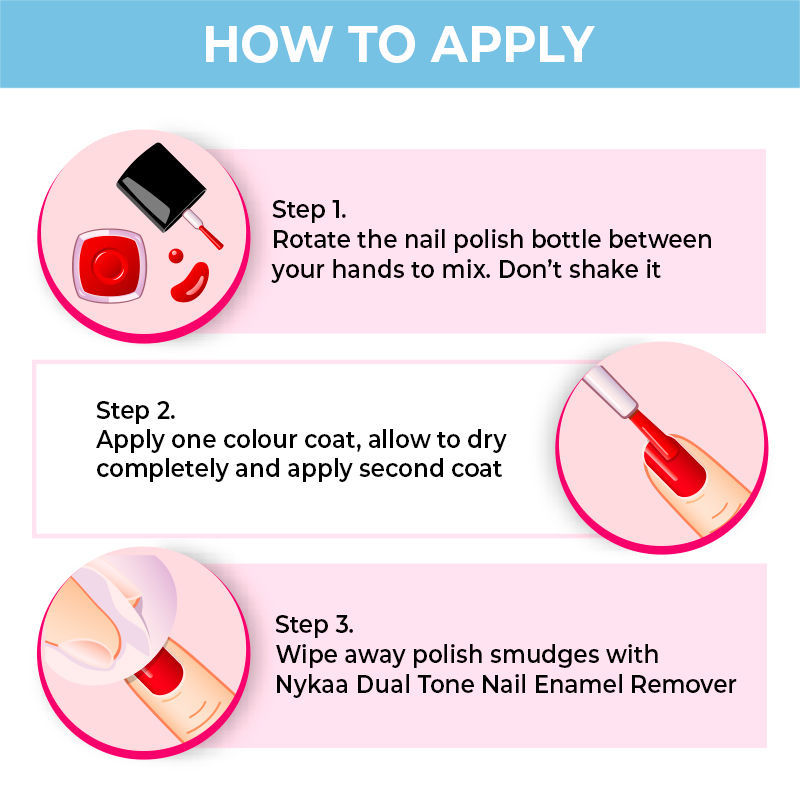 HOW TO APPLY

Step 1.
Rotate the nail polish bottle between your hands to mix. Don't shake it

Step 2.
Apply one colour coat, allow to dry completely and apply second coat

Step 3.
Wipe away polish smudges with Nykaa Dual Tone Nail Enamel Remover