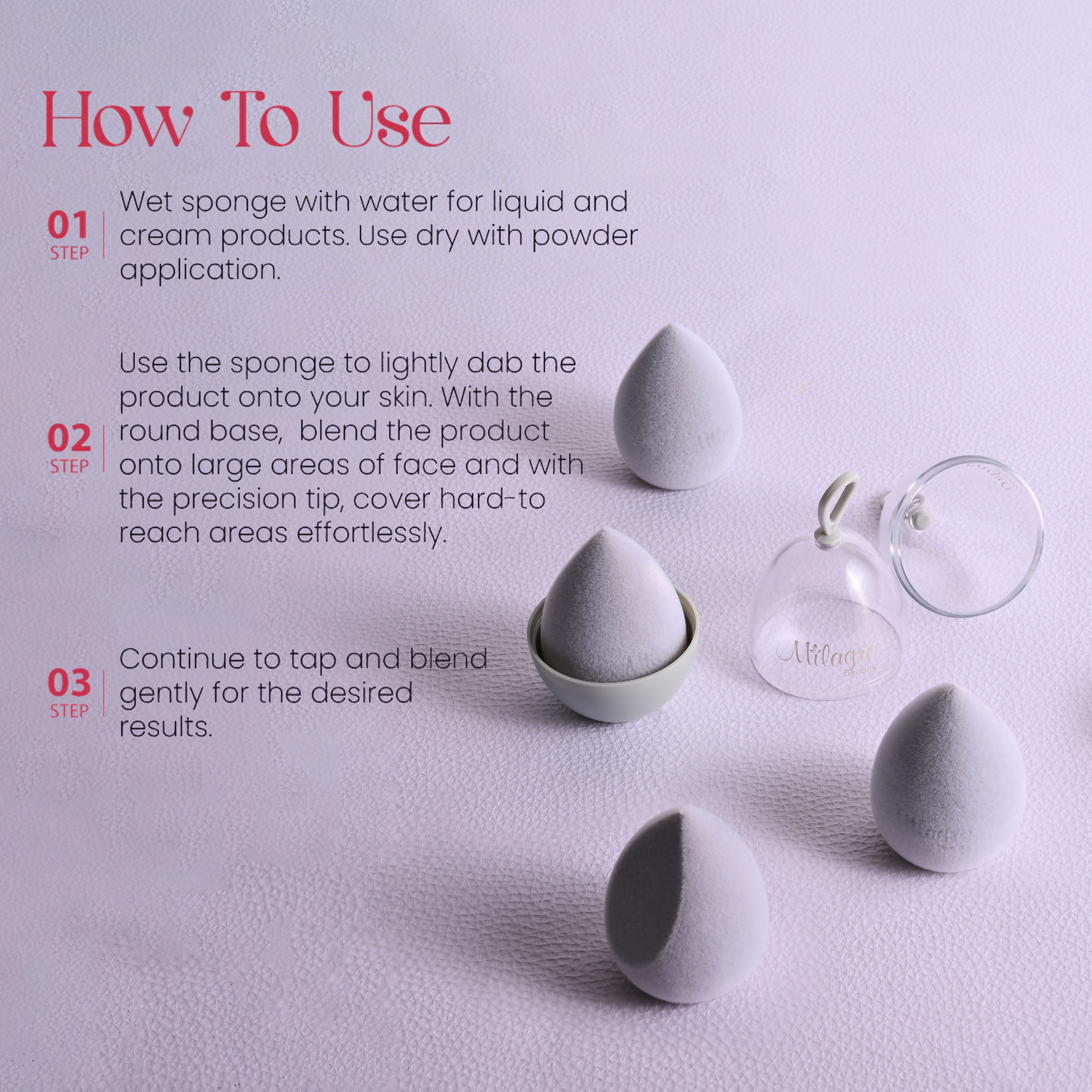 How To Use

01
STEP
Wet sponge with water for liquid and cream products. Use dry with powder application.

02
STEP
Use the sponge to lightly dab the product onto your skin. With the round base,  blend the product onto large areas of face and with the precision tip, cover hard-to reach areas effortlessly.

03
STEP
Continue to tap and blend gently for the desired results.

Milagro
beauty