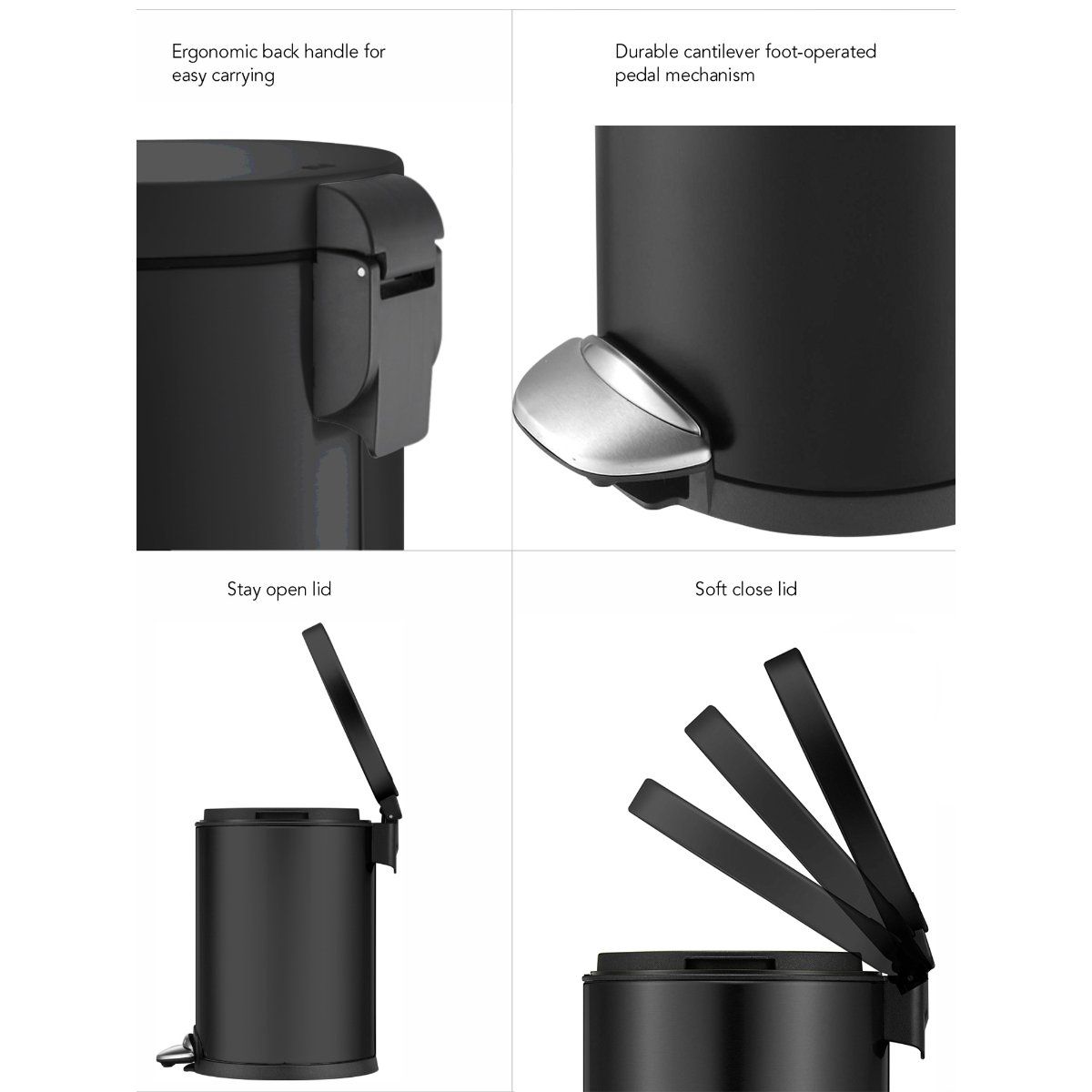 Ergonomic back handle for easy carrying

Durable cantilever foot-operated pedal mechanism

Stay open lid

Soft close lid