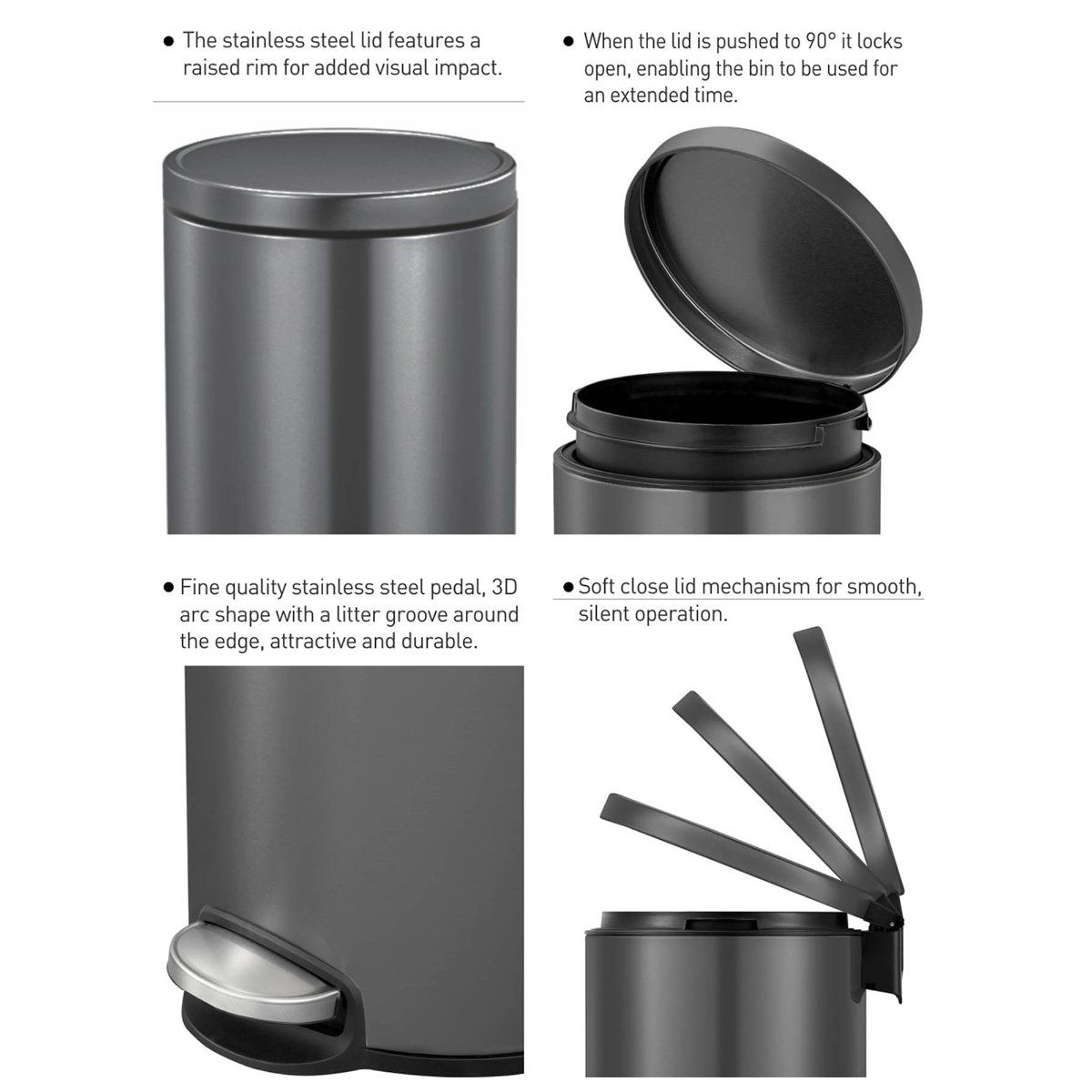 ● The stainless steel lid features a raised rim for added visual impact.

● When the lid is pushed to 90° it locks open, enabling the bin to be used for an extended time.

● Fine quality stainless steel pedal, 3D arc shape with a litter groove around the edge, attractive and durable.

● Soft close lid mechanism for smooth, silent operation.