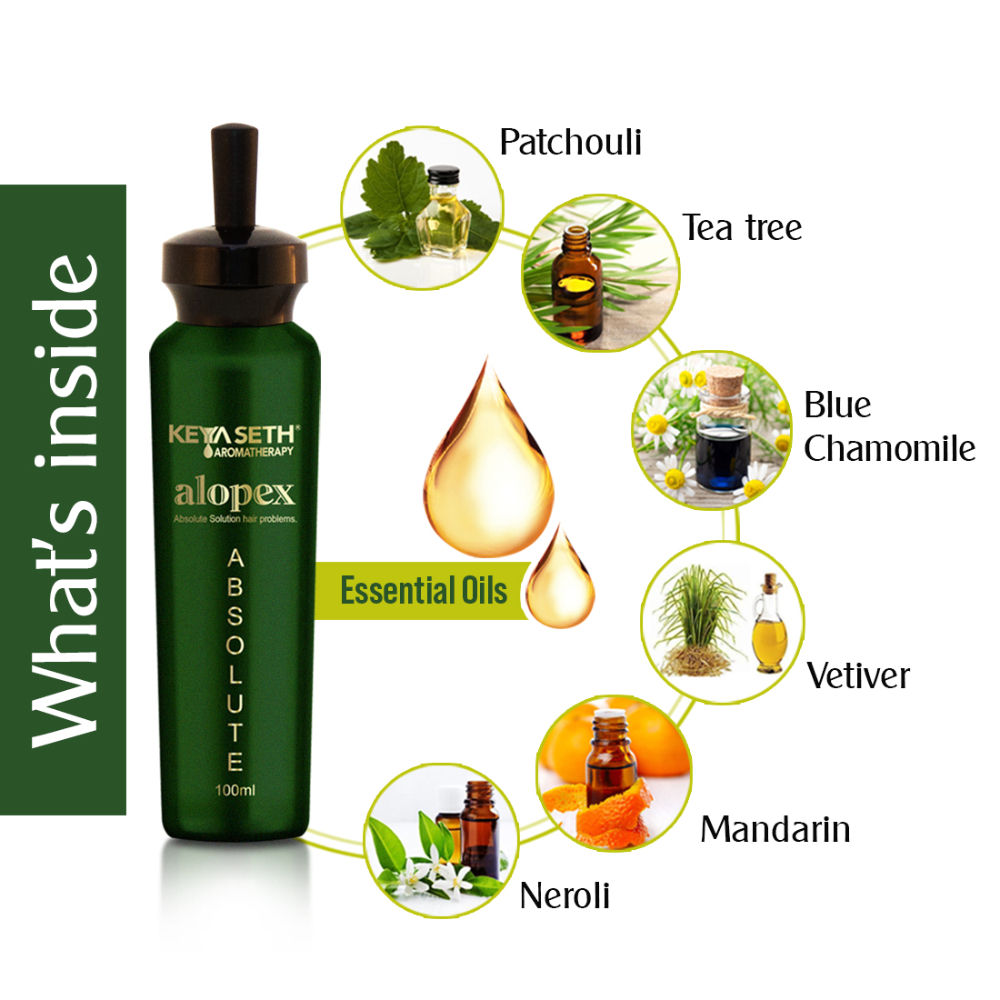 What's inside

KEYA SETH®
AROMATHERAPY
alopex
Absolute Solution hair problems.
ABSOLUTE
100ml

Essential Oils

Patchouli

Tea tree

Blue Chamomile

Vetiver

Mandarin

Neroli