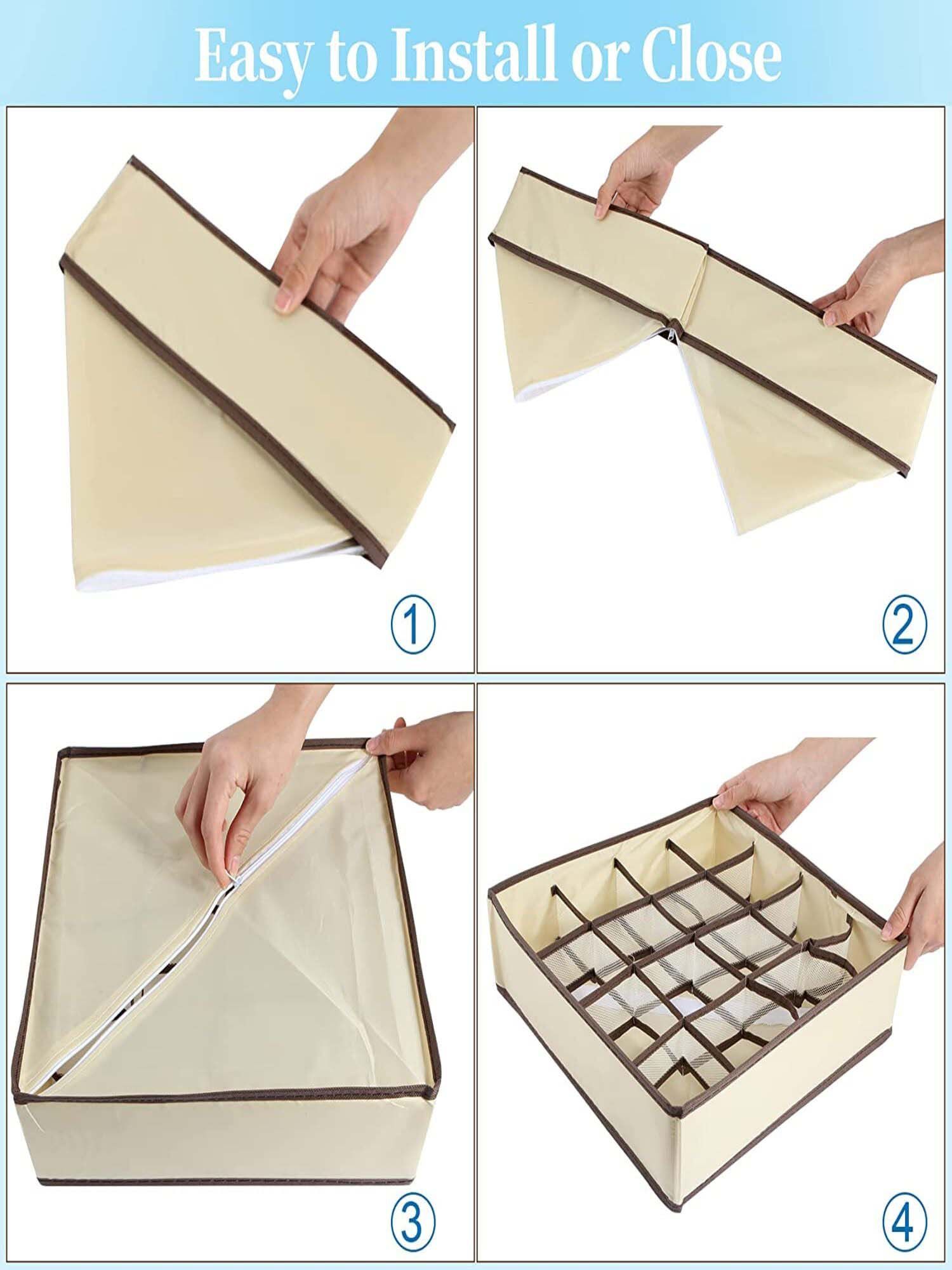 Easy to Install or Close

①

②

③

④