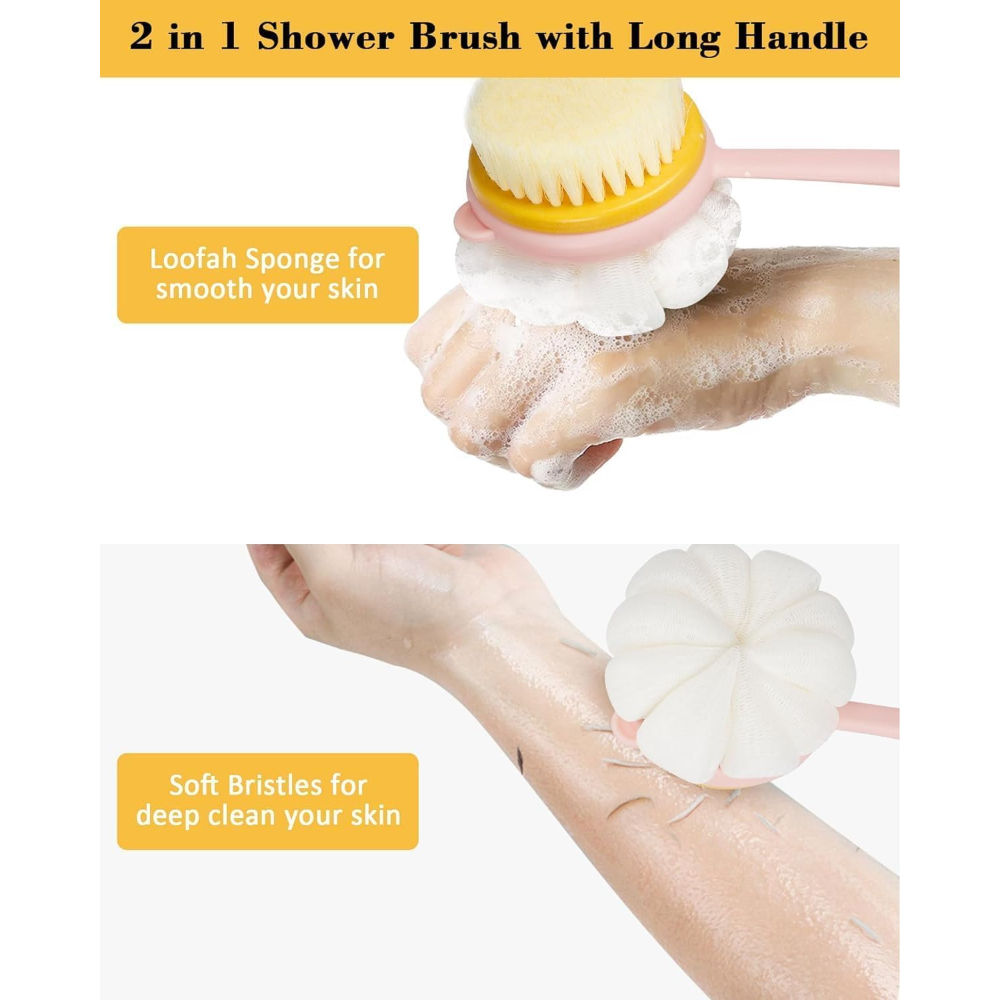 2 in 1 Shower Brush with Long Handle

Loofah Sponge for smooth your skin

Soft Bristles for deep clean your skin