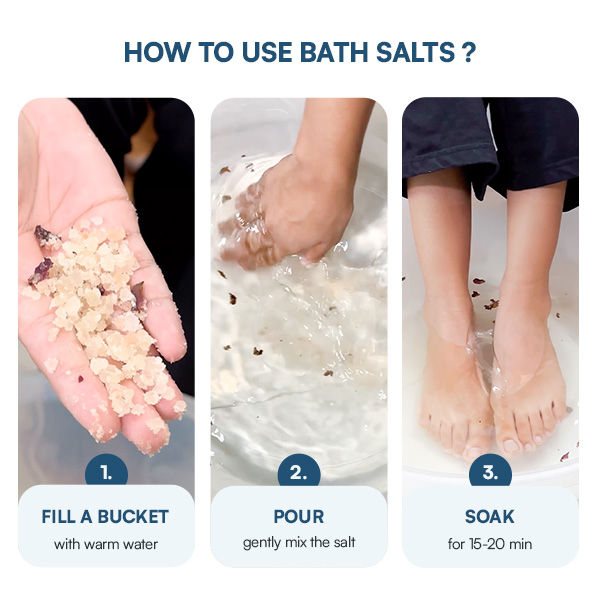 HOW TO USE BATH SALTS ?

1.

FILL A BUCKET

with warm water

2.

POUR

gently mix the salt

3.

SOAK

for 15-20 min